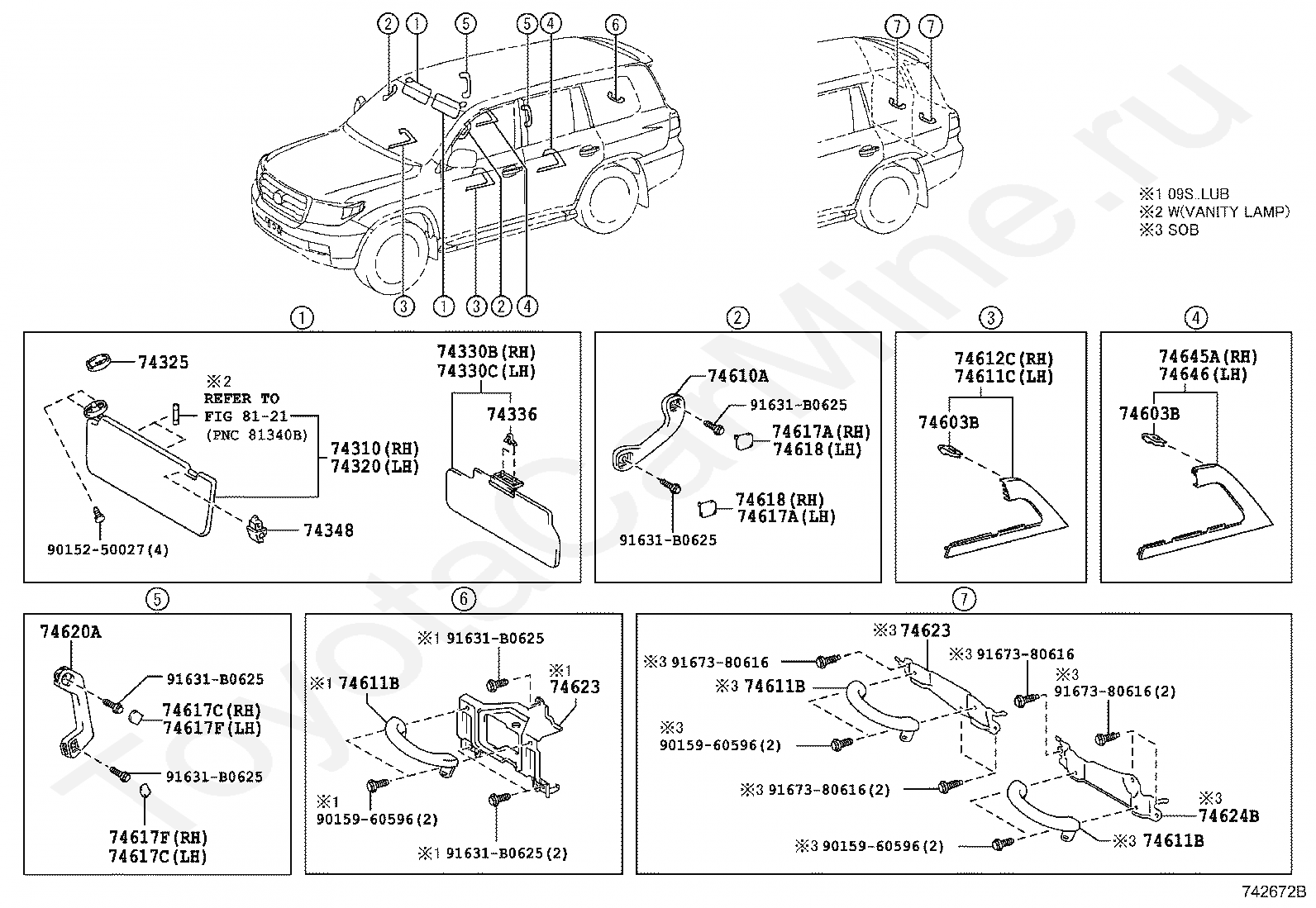 ② ① ⑤ ⑤ ④ ⑥ ⑦ ⑦

③ ① ③ ② ④

※1 09S..LUB
※2 W(VANITY LAMP)
※3 SOB

ToyotaCarMine.ru

①
74325
※2
REFER TO
FIG 81-21
(PNC 81340B)
74310(RH)
74320(LH)
74348
90152-50027(4)
74330B(RH)
74330C(LH)
74336

②
74610A
91631-B0625
74617A(RH)
74618(LH)
74618(RH)
74617A(LH)
91631-B0625

③
74612C(RH)
74611C(LH)
74603B

④
74645A(RH)
74646(LH)
74603B

⑤
74620A
91631-B0625
74617C(RH)
74617F(LH)
91631-B0625
74617F(RH)
74617C(LH)

⑥
※1 91631-B0625
※1 74611B
※1
74623
※1
90159-60596(2)
※1 91631-B0625(2)

⑦
※3 74623
※3 91673-80616
※3 91673-80616
※3 74611B
※3
91673-80616(2)
※3
90159-60596(2)
※3 91673-80616(2)
※3
74624B
※3 90159-60596(2)
※3 74611B

742672B