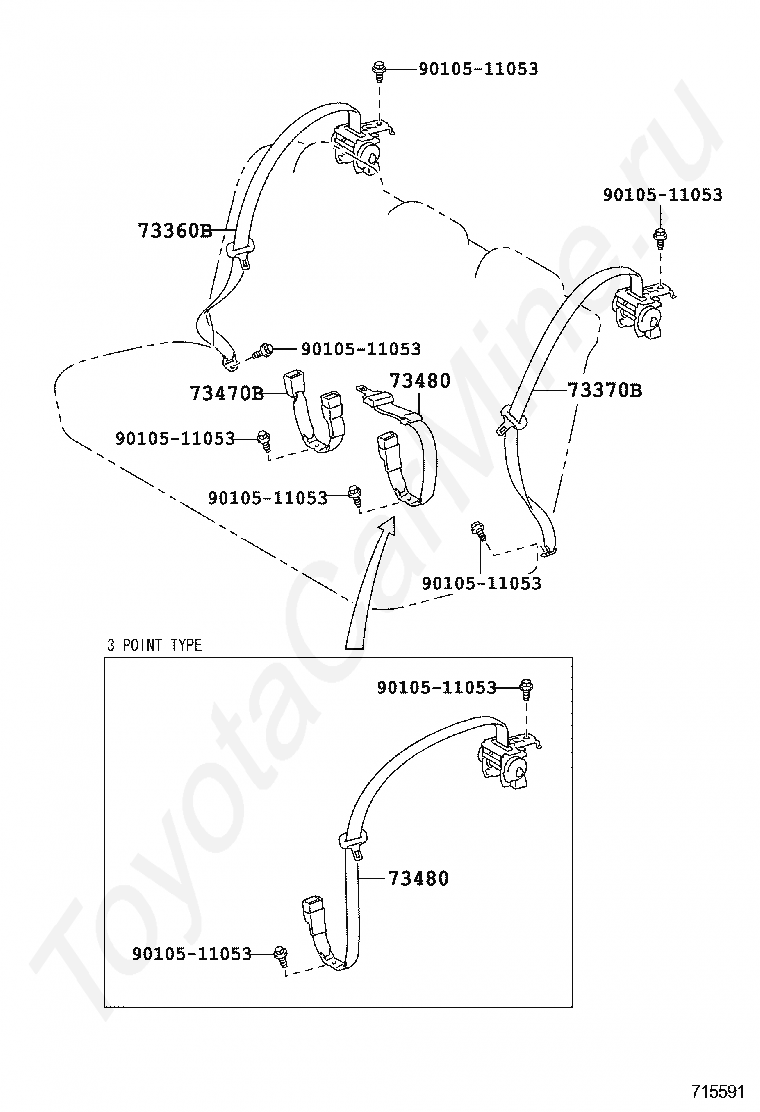 90105-11053

90105-11053

73360B

90105-11053

73470B

73480

73370B

90105-11053

90105-11053

90105-11053

3 POINT TYPE

90105-11053

73480

90105-11053

ToyotaCarMine.ru

715591