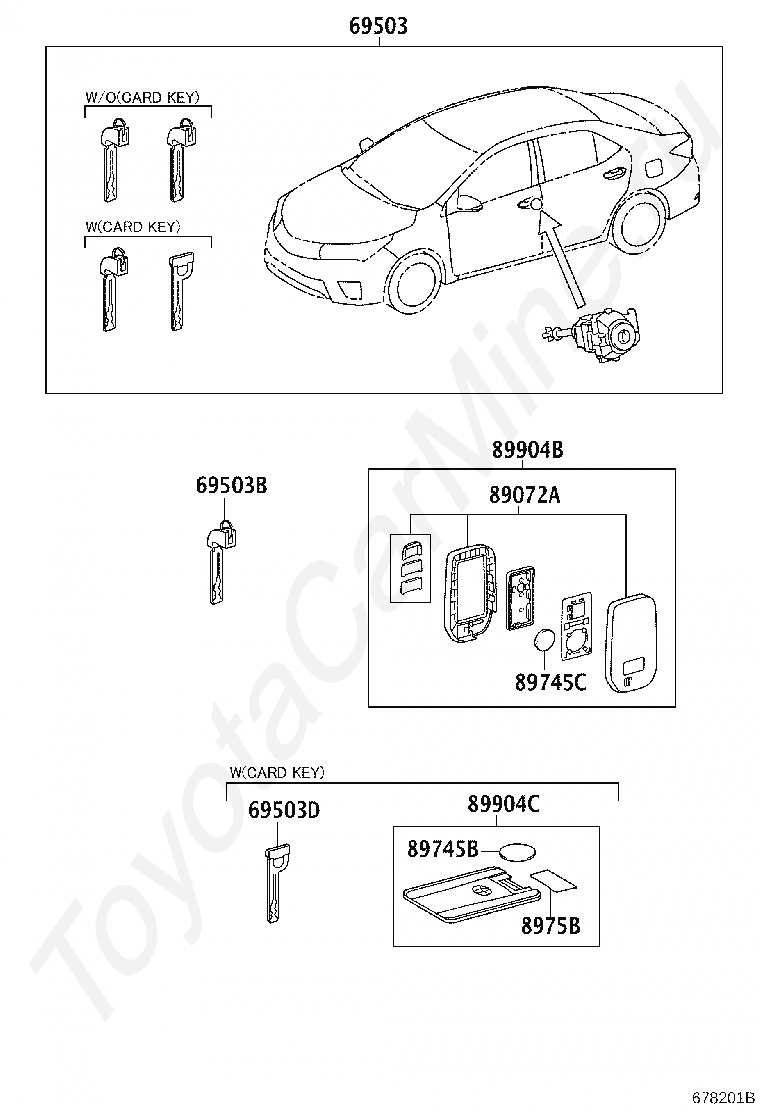 69503

W/O(CARD KEY)

W(CARD KEY)

69503B

89904B

89072A

89745C

W(CARD KEY)

69503D

89904C

89745B

8975B

ToyotaCarMine.ru

678201B