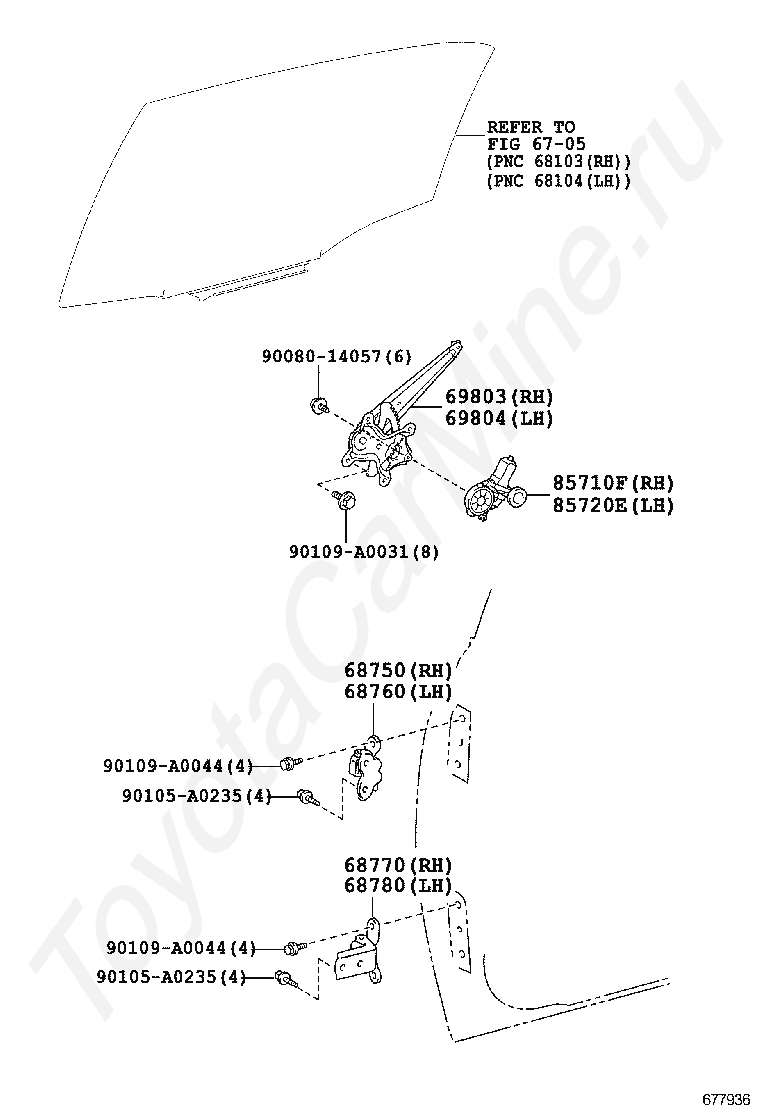 REFER TO
FIG 67-05
(PNC 68103(RH))
(PNC 68104(LH))

90080-14057(6)

69803(RH)
69804(LH)

85710F(RH)
85720E(LH)

90109-A0031(8)

68750(RH)
68760(LH)

90109-A0044(4)

90105-A0235(4)

68770(RH)
68780(LH)

90109-A0044(4)

90105-A0235(4)

ToyotaCarMine.ru

677936