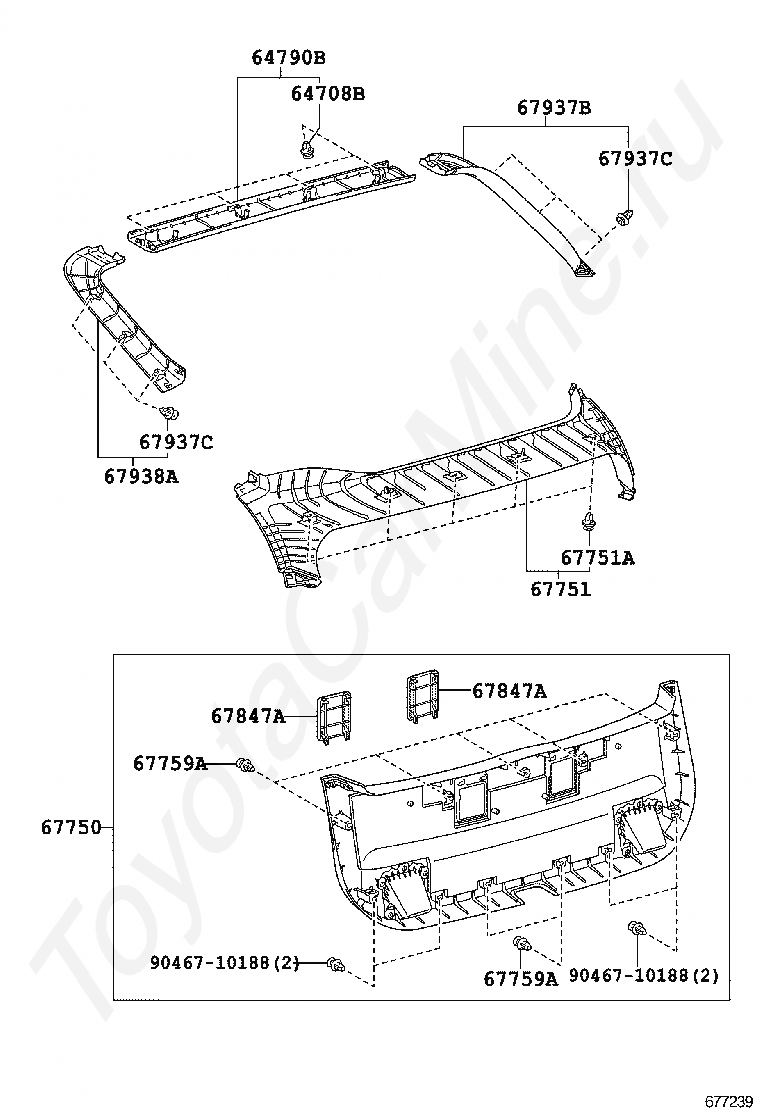 64790B
64708B
67937B
67937C
67937C
67938A
67751A
67751
67847A
67847A
67759A
67750
90467-10188(2)
67759A
90467-10188(2)
ToyotaCarMine.ru
677239