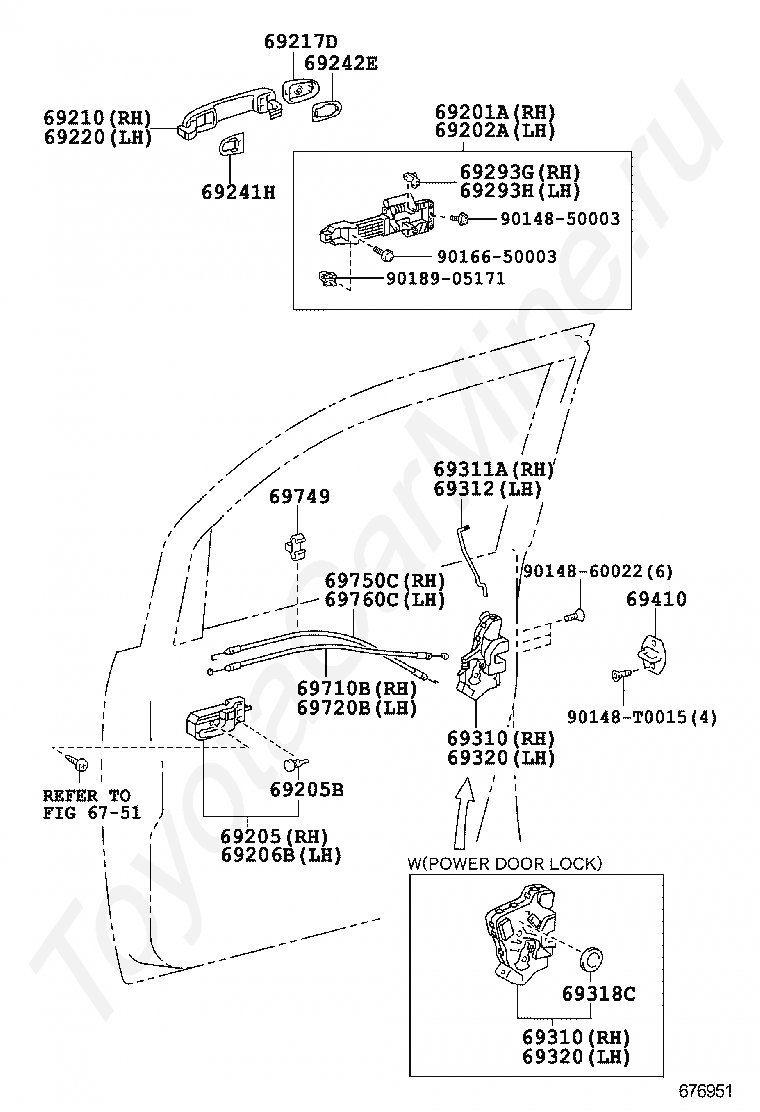 69217D
69242E
69210(RH)
69220(LH)
69241H
69201A(RH)
69202A(LH)
69293G(RH)
69293H(LH)
90148-50003
90166-50003
90189-05171
69311A(RH)
69312(LH)
69749
69750C(RH)
69760C(LH)
90148-60022(6)
69410
69710B(RH)
69720B(LH)
90148-T0015(4)
69310(RH)
69320(LH)
REFER TO
FIG 67-51
69205B
69205(RH)
69206B(LH)
W(POWER DOOR LOCK)
69318C
69310(RH)
69320(LH)
676951
ToyotaCarMine.ru