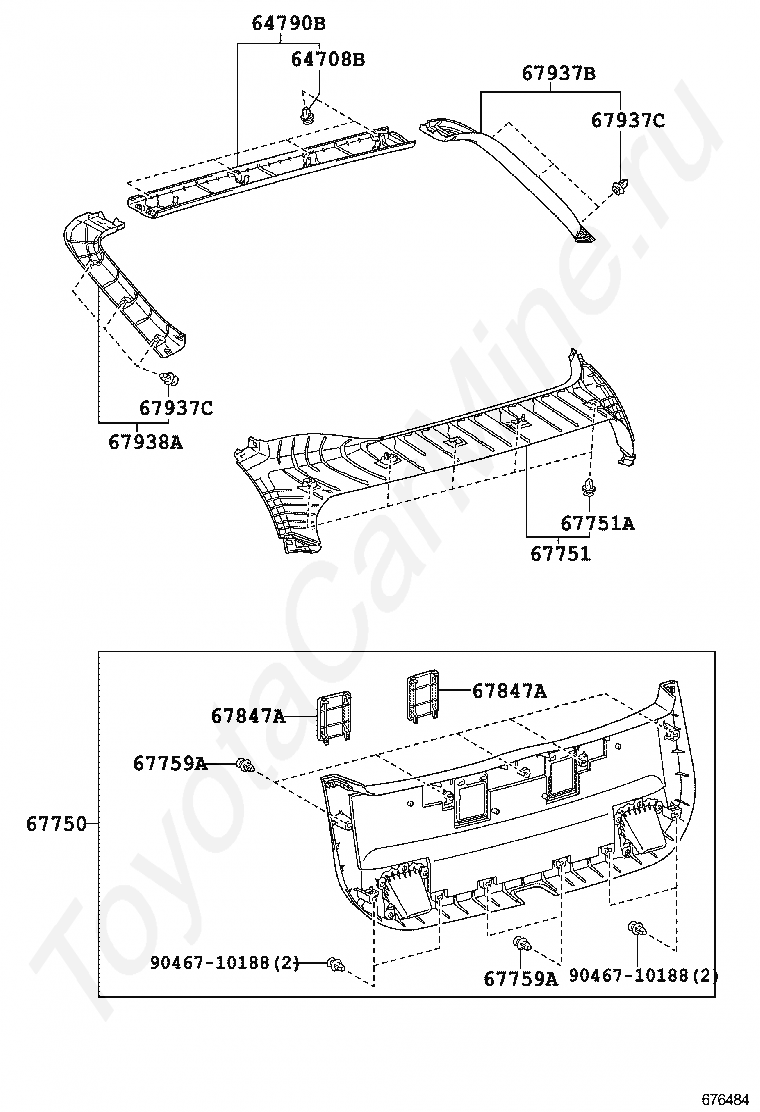 64790B
64708B
67937B
67937C
67937C
67938A
67751A
67751
67847A
67847A
67759A
67750
90467-10188(2)
67759A
90467-10188(2)
ToyotaCarMine.ru
676484