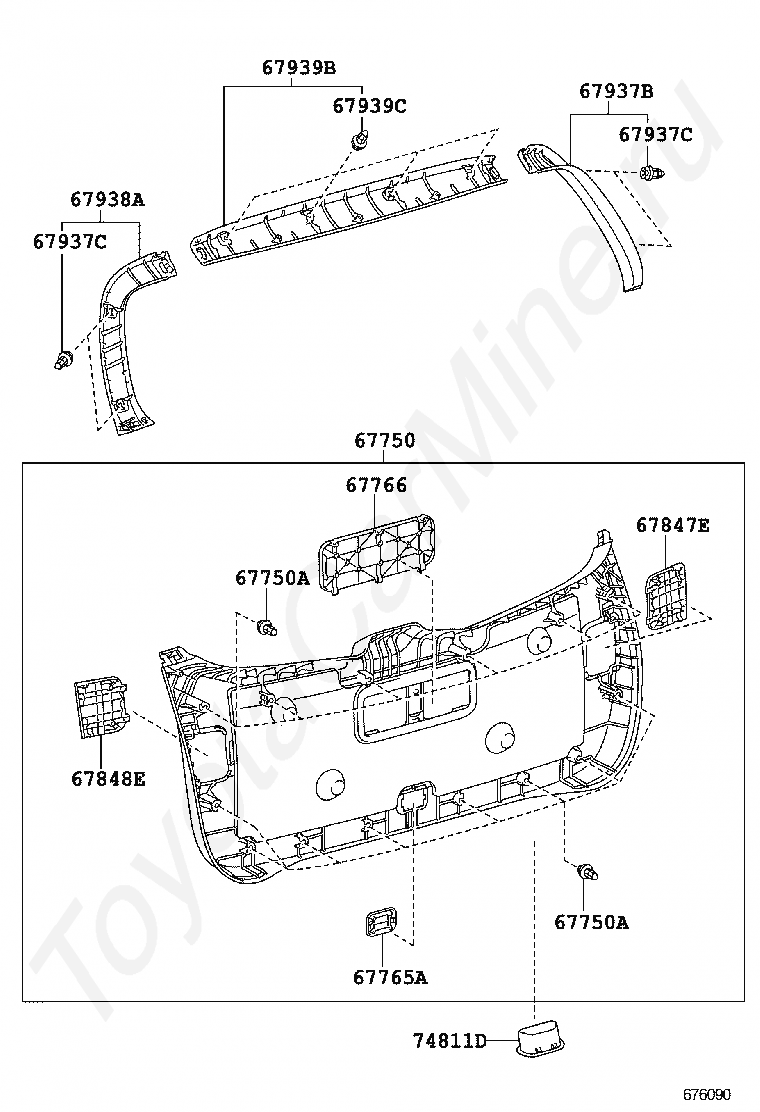 67939B
67939C
67937B
67937C
67938A
67937C
67750
67766
67847E
67750A
67848E
67750A
67765A
74811D
676090
ToyotaCarMiner.ru