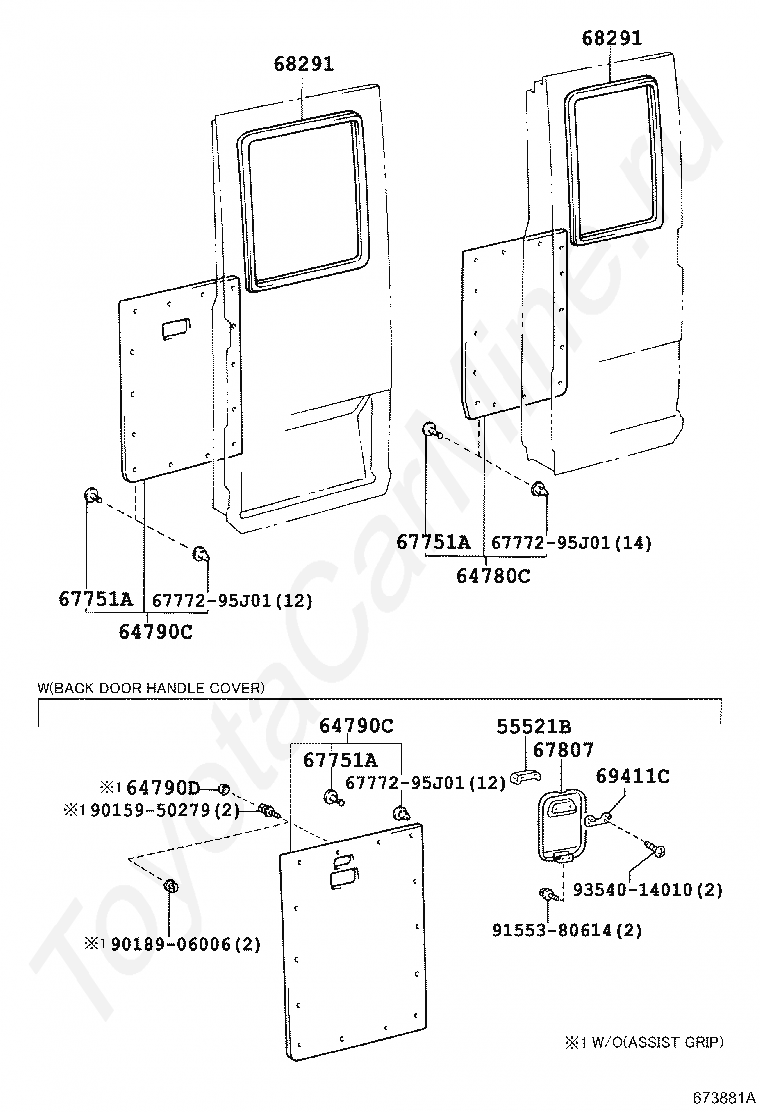 68291

68291

67751A 67772-95J01(12)
64790C

67751A 67772-95J01(14)
64780C

W(BACK DOOR HANDLE COVER)

64790C
67751A
67772-95J01(12)
※1 64790D
※1 90159-50279(2)
※1 90189-06006(2)

55521B
67807
69411C
93540-14010(2)
91553-80614(2)

※1 W/O(ASSIST GRIP)

673881A

ToyotaCarLine.ru