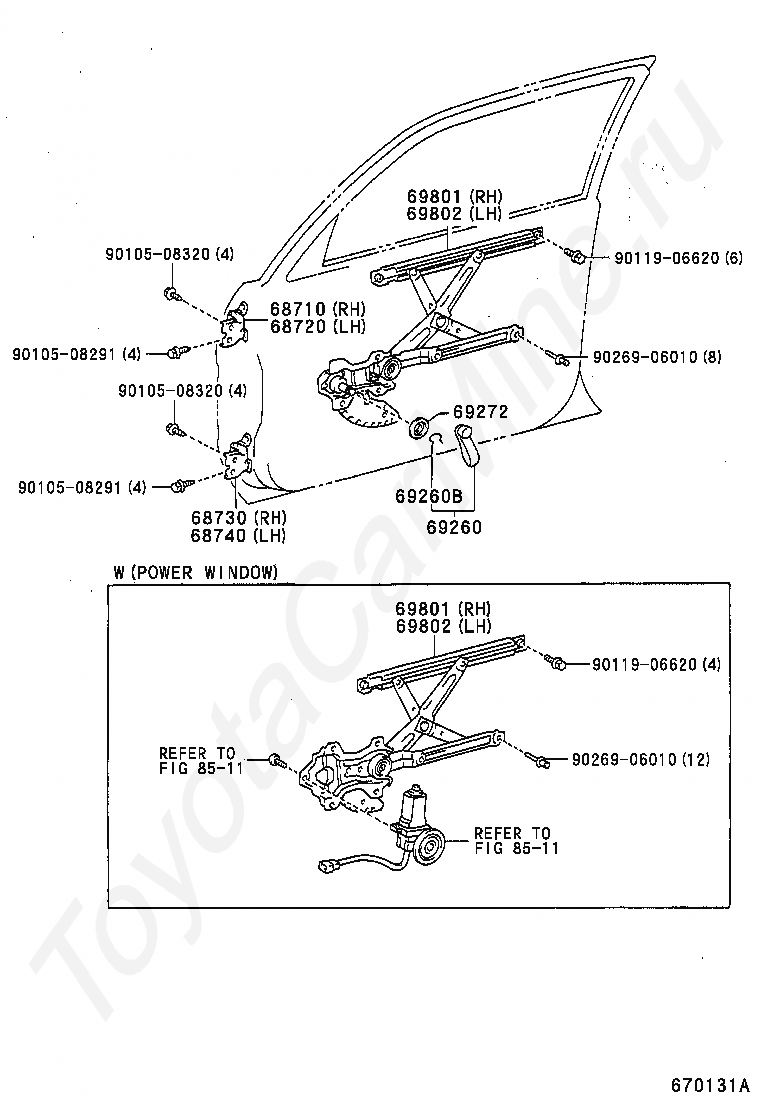 69801 (RH)
69802 (LH)

90105-08320 (4)

90119-06620 (6)

68710 (RH)
68720 (LH)

90105-08291 (4)

90269-06010 (8)

90105-08320 (4)

69272

90105-08291 (4)

69260B

69260

68730 (RH)
68740 (LH)

W (POWER WINDOW)

69801 (RH)
69802 (LH)

90119-06620 (4)

REFER TO
FIG 85-11

90269-06010 (12)

REFER TO
FIG 85-11

ToyotaCarMine.ru

670131A