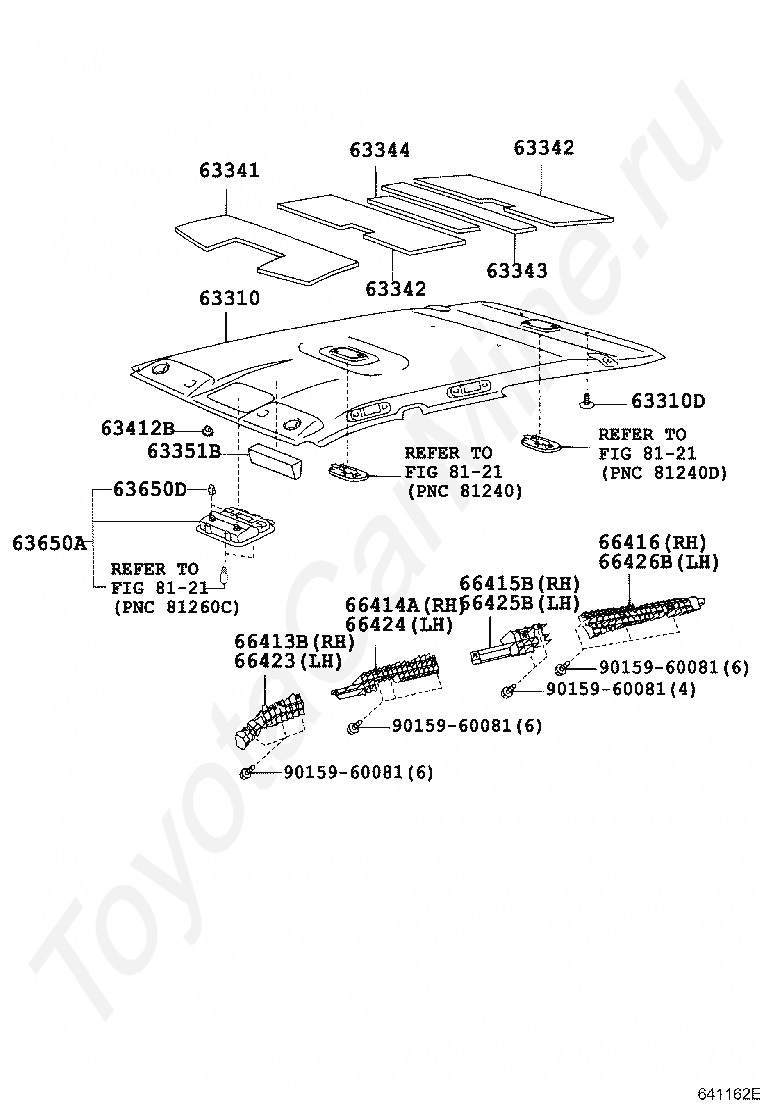 63341
63344
63342
63342
63343
63310
63310D
63412B
63351B
REFER TO
FIG 81-21
(PNC 81240)
REFER TO
FIG 81-21
(PNC 81240D)
63650D
63650A
REFER TO
FIG 81-21
(PNC 81260C)
66416(RH)
66426B(LH)
66415B(RH)
66425B(LH)
66414A(RH)
66424(LH)
66413B(RH)
66423(LH)
90159-60081(6)
90159-60081(4)
90159-60081(6)
90159-60081(6)
ToyotaCarMine.ru
641162E