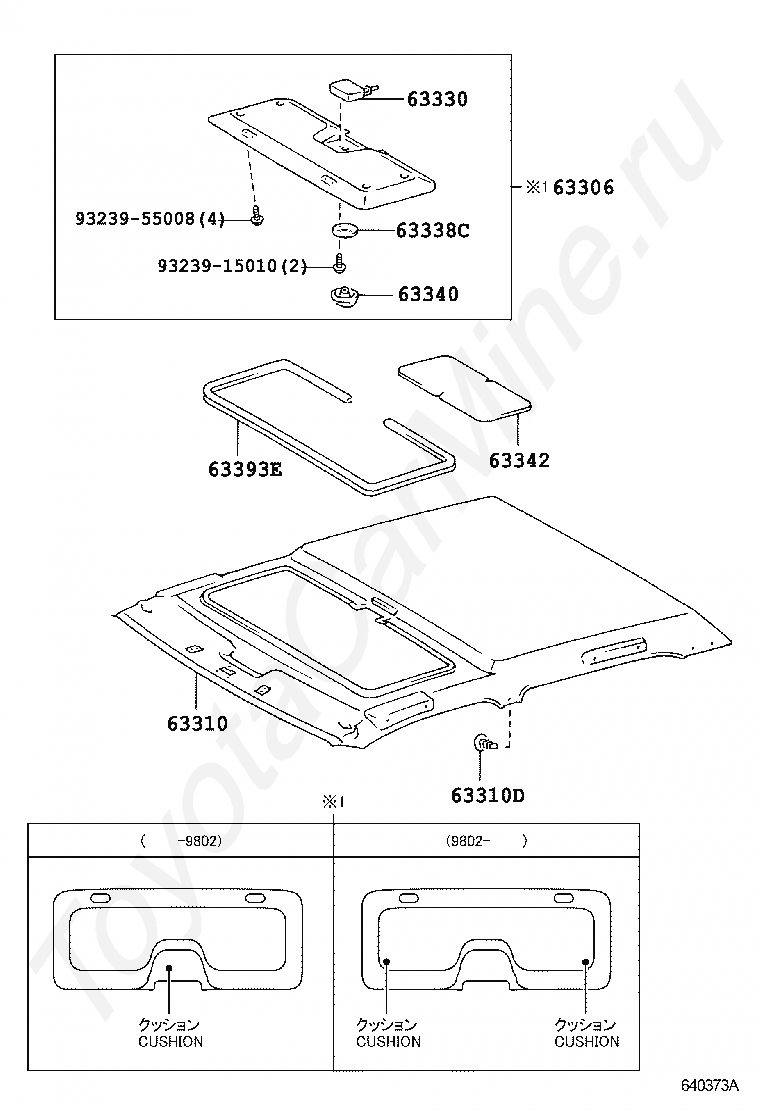 63330

※1 63306

93239-55008(4)

63338C

93239-15010(2)

63340

63393E

63342

63310

63310D

※1

| ( -9802) | (9802- ) |
|---|---|
| クッション CUSHION | クッション CUSHION クッション CUSHION |

640373A

ToyotaCarWine.ru