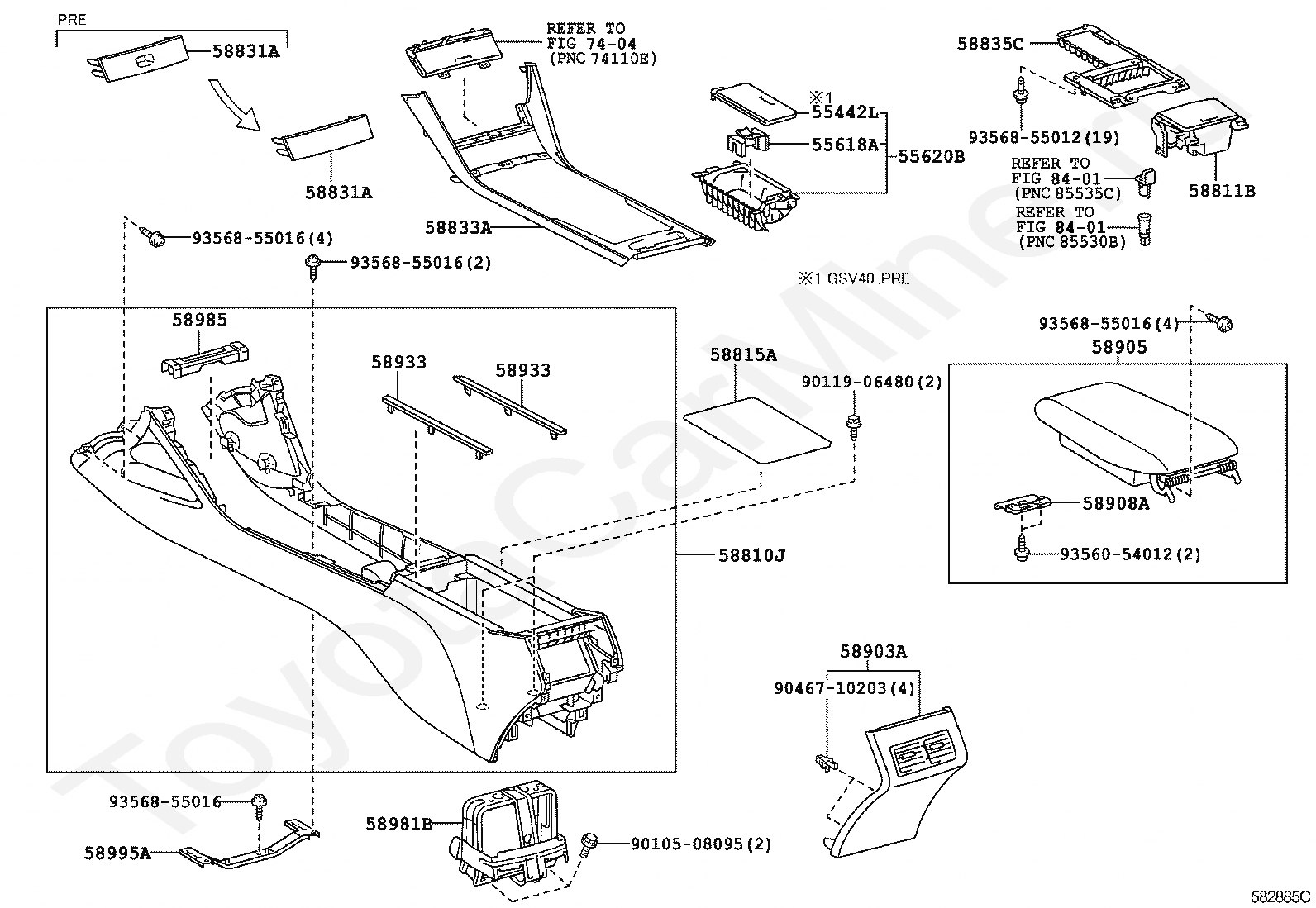 PRE

58831A

58831A

REFER TO FIG 74-04 (PNC 74110E)

58833A

※1

55442L

55618A

55620B

58835C

93568-55012(19)

REFER TO FIG 84-01 (PNC 85535C)

58811B

REFER TO FIG 84-01 (PNC 85530B)

93568-55016(4)

93568-55016(2)

※1 GSV40..PRE

58985

58933

58933

58815A

90119-06480(2)

93568-55016(4)

58905

58908A

93560-54012(2)

58810J

58903A

90467-10203(4)

93568-55016

58995A

58981B

90105-08095(2)

ToyotaCarMine.ru

582885C