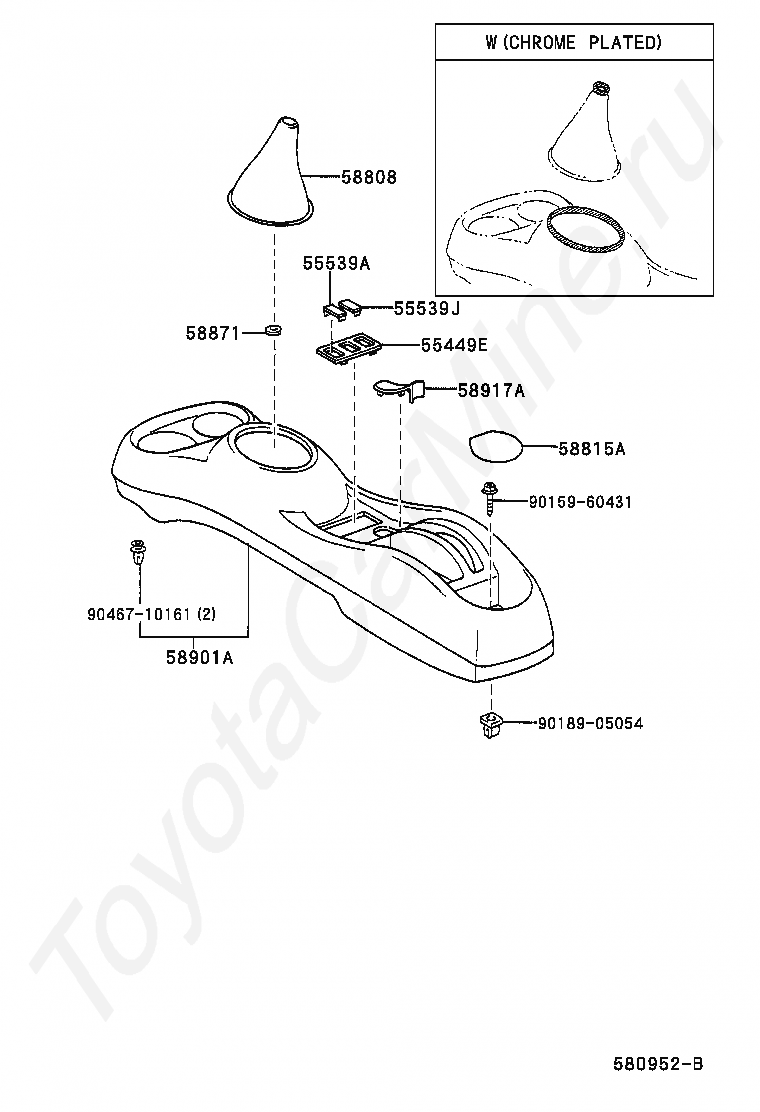 W (CHROME PLATED)

58808

55539A

55539J

58871

55449E

58917A

58815A

90159-60431

90467-10161 (2)

58901A

90189-05054

ToyotaCarMine.ru

580952-B