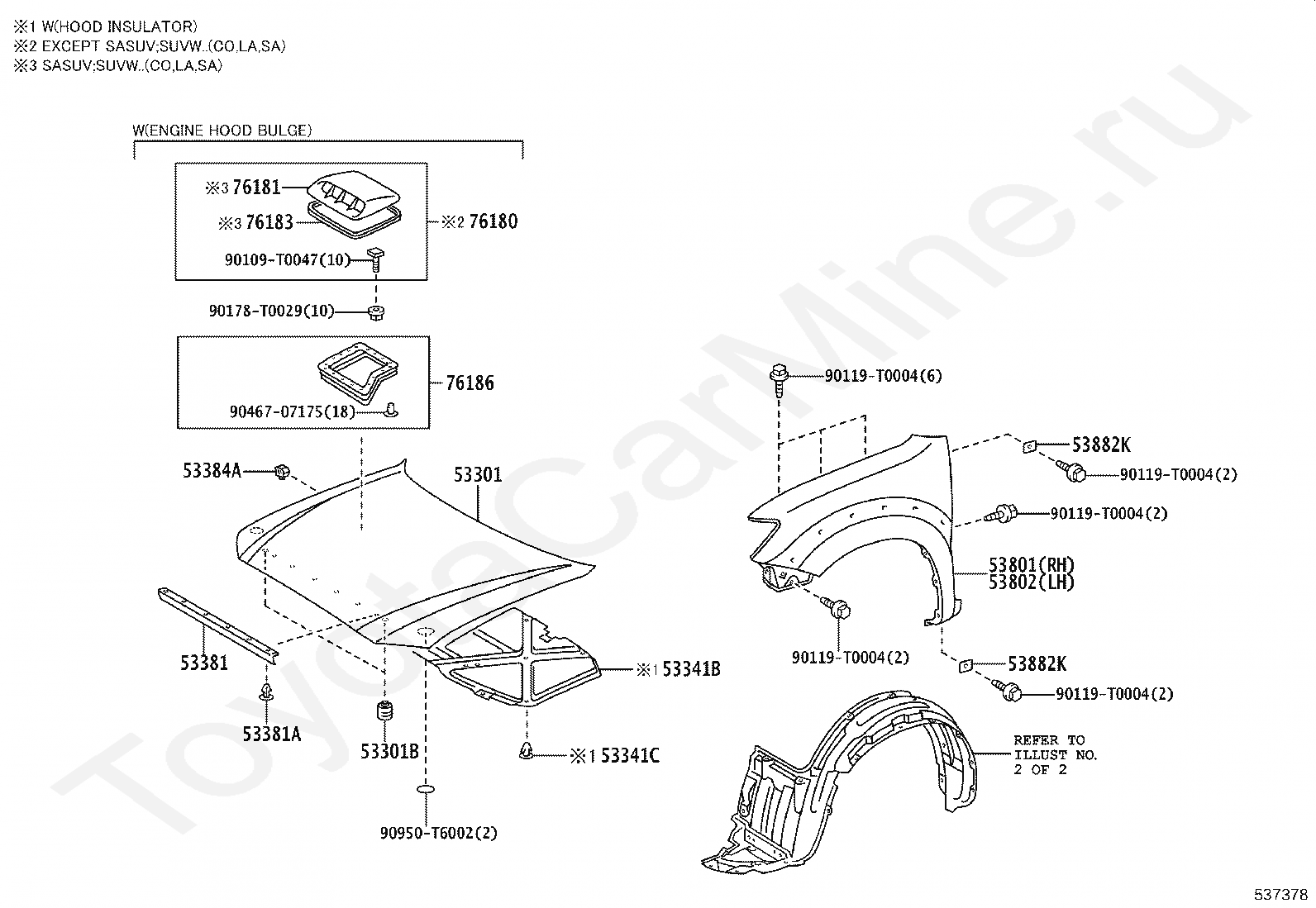 ※1 W(HOOD INSULATOR)
※2 EXCEPT SASUV;SUVW..(CO,LA,SA)
※3 SASUV;SUVW..(CO,LA,SA)

W(ENGINE HOOD BULGE)

※3 76181
※3 76183
※2 76180
90109-T0047(10)
90178-T0029(10)

76186
90467-07175(18)

53384A
53301
53381
53381A
53301B
※1 53341B
※1 53341C
90950-T6002(2)

90119-T0004(6)
53882K
90119-T0004(2)
90119-T0004(2)
53801(RH)
53802(LH)
90119-T0004(2)
53882K
90119-T0004(2)

REFER TO
ILLUST NO.
2 OF 2

ToyotaCarMine.ru

537378