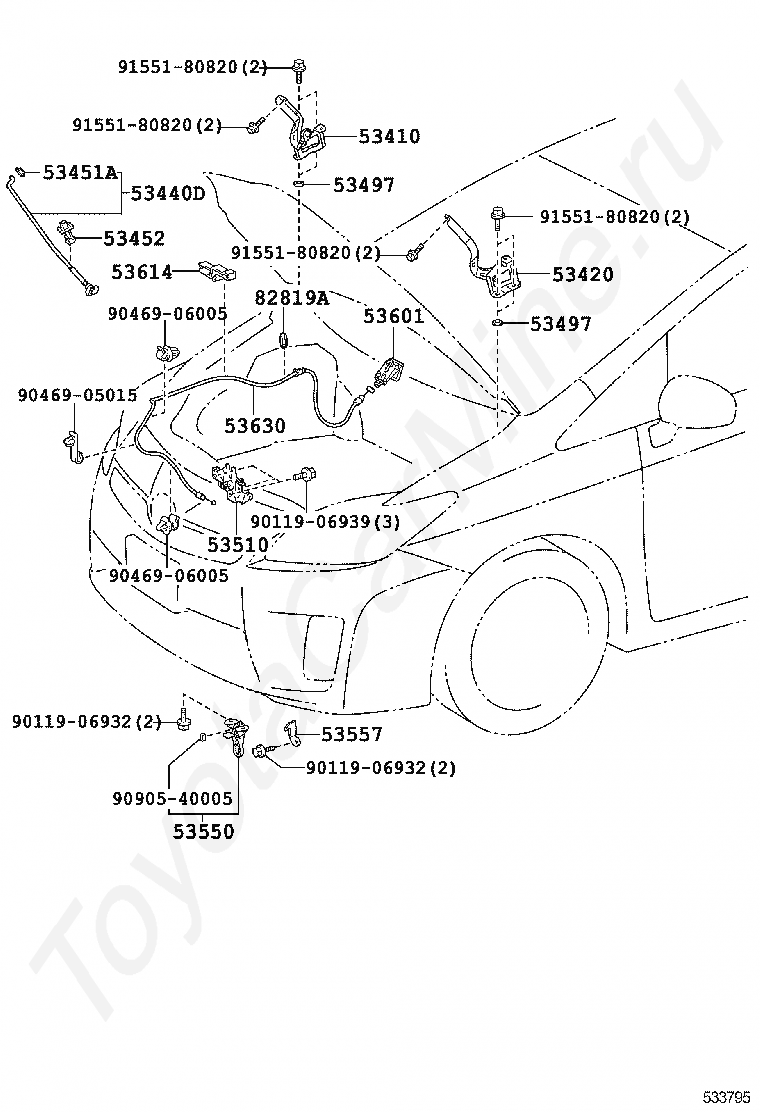 91551-80820(2)
91551-80820(2)
53410
53451A
53440D
53497
53452
91551-80820(2)
91551-80820(2)
53614
53420
82819A
90469-06005
53601
53497
90469-05015
53630
90119-06939(3)
53510
90469-06005
90119-06932(2)
53557
90119-06932(2)
90905-40005
53550
ToyotaCarMine.ru
533795