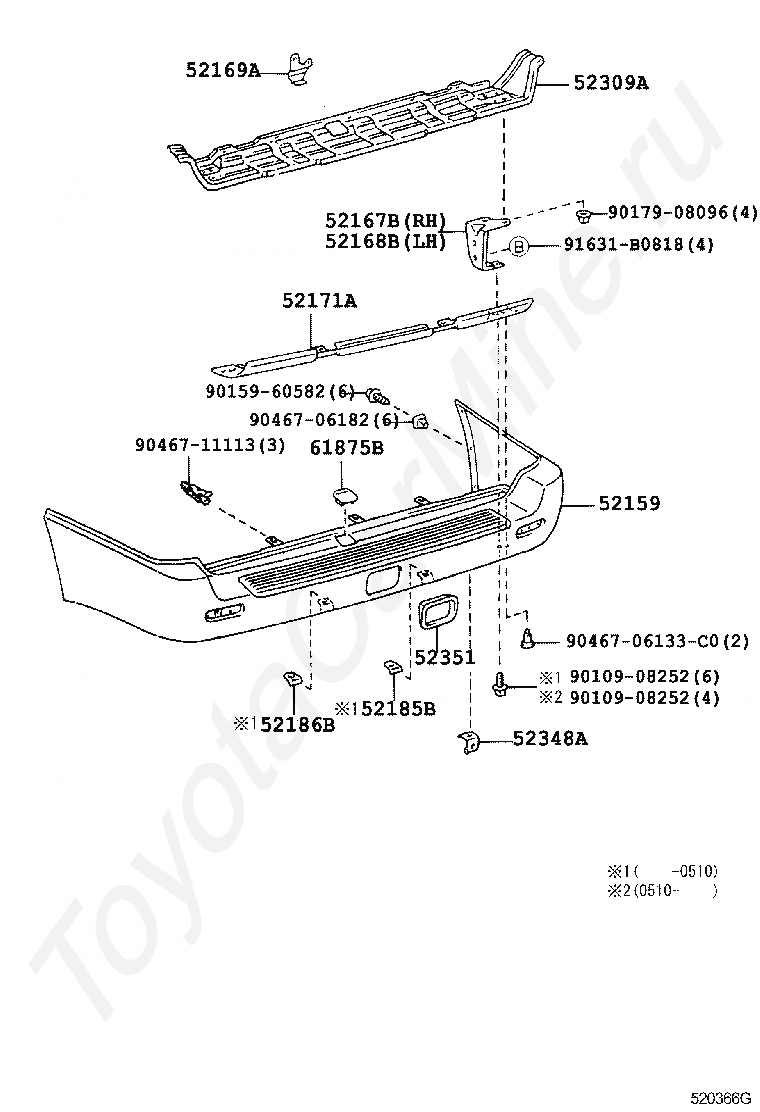 52169A
52309A
52167B(RH)
52168B(LH)
90179-08096(4)
B 91631-B0818(4)
52171A
90159-60582(6)
90467-06182(6)
90467-11113(3)
61875B
52159
52351
90467-06133-C0(2)
※1 90109-08252(6)
※2 90109-08252(4)
※1 52186B
※1 52185B
52348A
※1(　　-0510)
※2(0510-　　)
ToyotaCarMine.ru
520366G