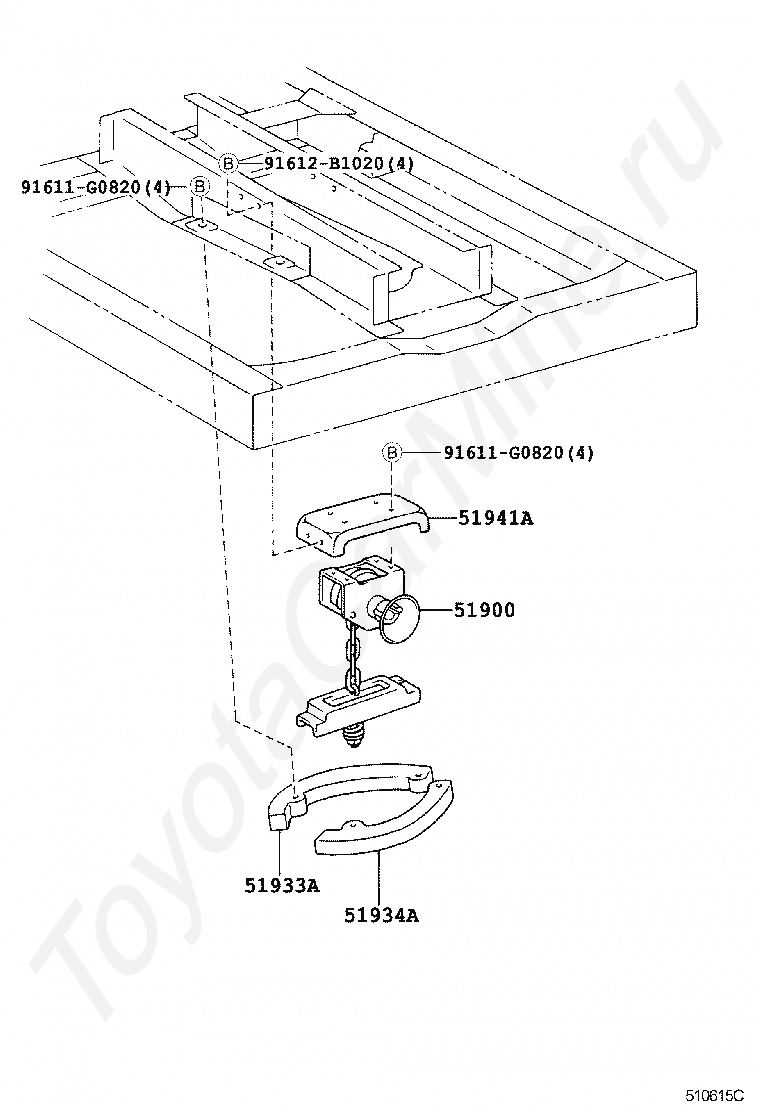 B 91612-B1020(4)
91611-G0820(4) B
B 91611-G0820(4)
51941A
51900
51933A
51934A
ToyotaCarMine.ru
510615C