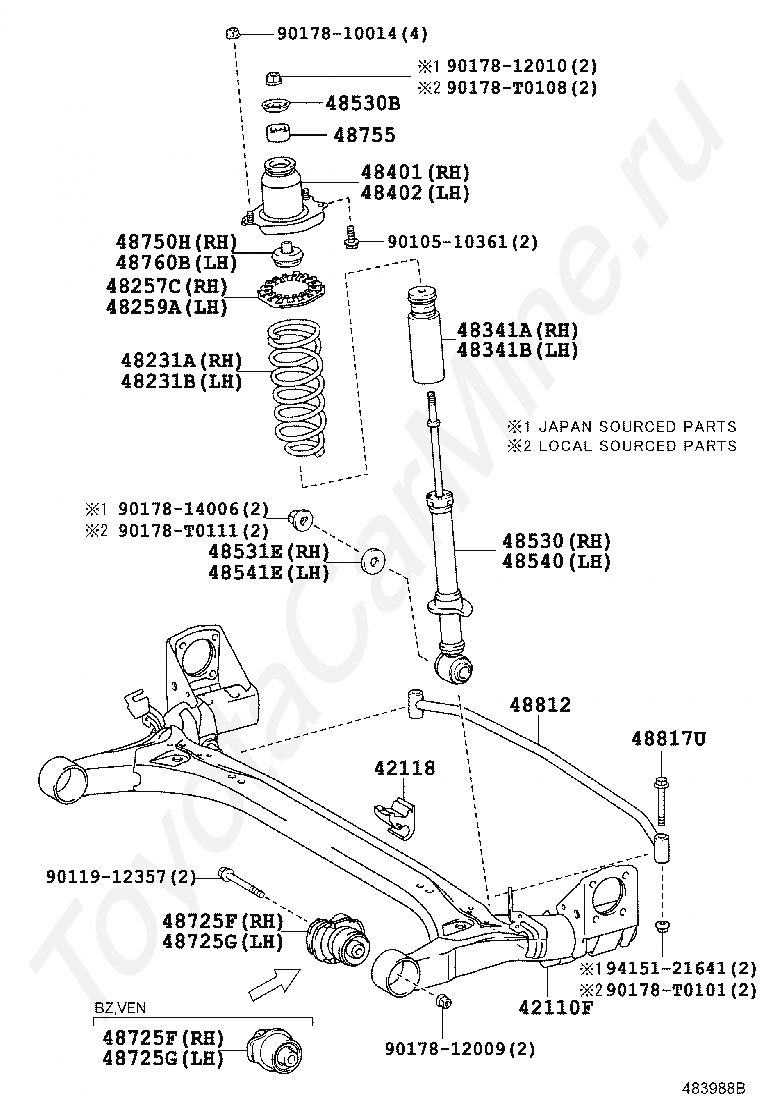 90178-10014(4)
※1 90178-12010(2)
※2 90178-T0108(2)
48530B
48755
48401(RH)
48402(LH)
48750H(RH)
48760B(LH)
90105-10361(2)
48257C(RH)
48259A(LH)
48341A(RH)
48341B(LH)
48231A(RH)
48231B(LH)
※1 JAPAN SOURCED PARTS
※2 LOCAL SOURCED PARTS
※1 90178-14006(2)
※2 90178-T0111(2)
48531E(RH)
48541E(LH)
48530(RH)
48540(LH)
48812
48817U
42118
90119-12357(2)
48725F(RH)
48725G(LH)
※1 94151-21641(2)
※2 90178-T0101(2)
42110F
BZ,VEN
48725F(RH)
48725G(LH)
90178-12009(2)
483988B
ToyotaCarMine.ru