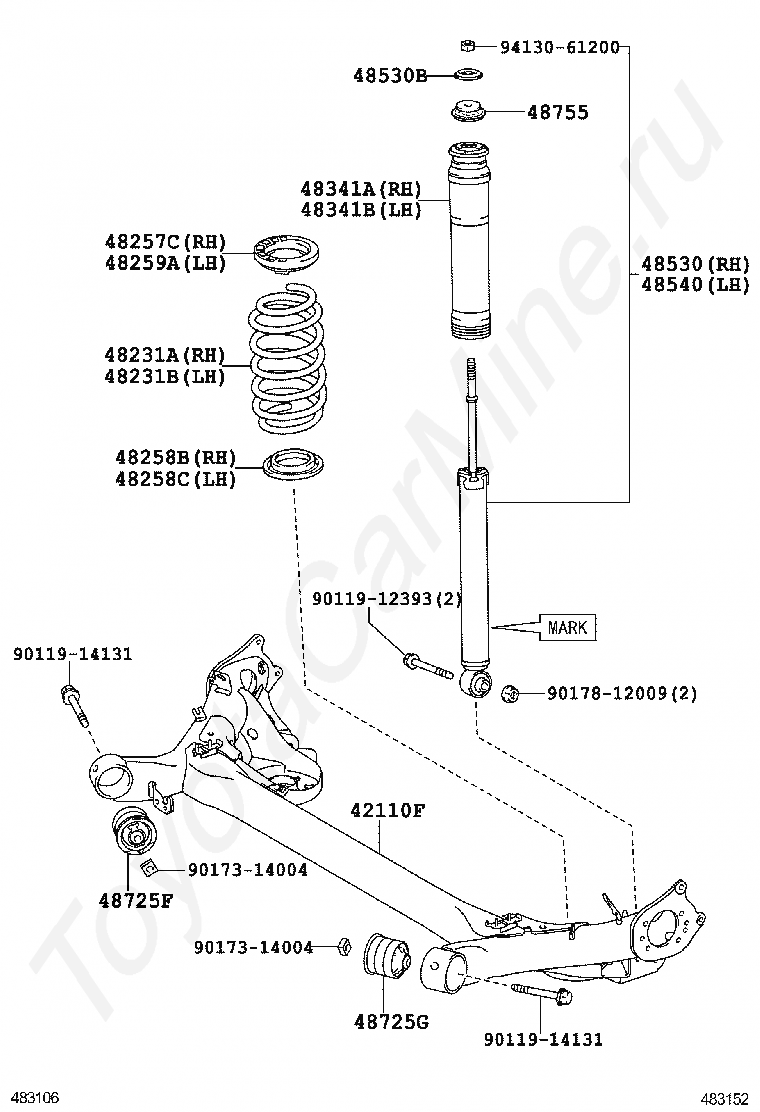 94130-61200
48530B
48755
48341A(RH)
48341B(LH)
48257C(RH)
48259A(LH)
48530(RH)
48540(LH)
48231A(RH)
48231B(LH)
48258B(RH)
48258C(LH)
90119-12393(2)
MARK
90119-14131
90178-12009(2)
42110F
90173-14004
48725F
90173-14004
48725G
90119-14131
ToyotaCarMine.ru
483106
483152