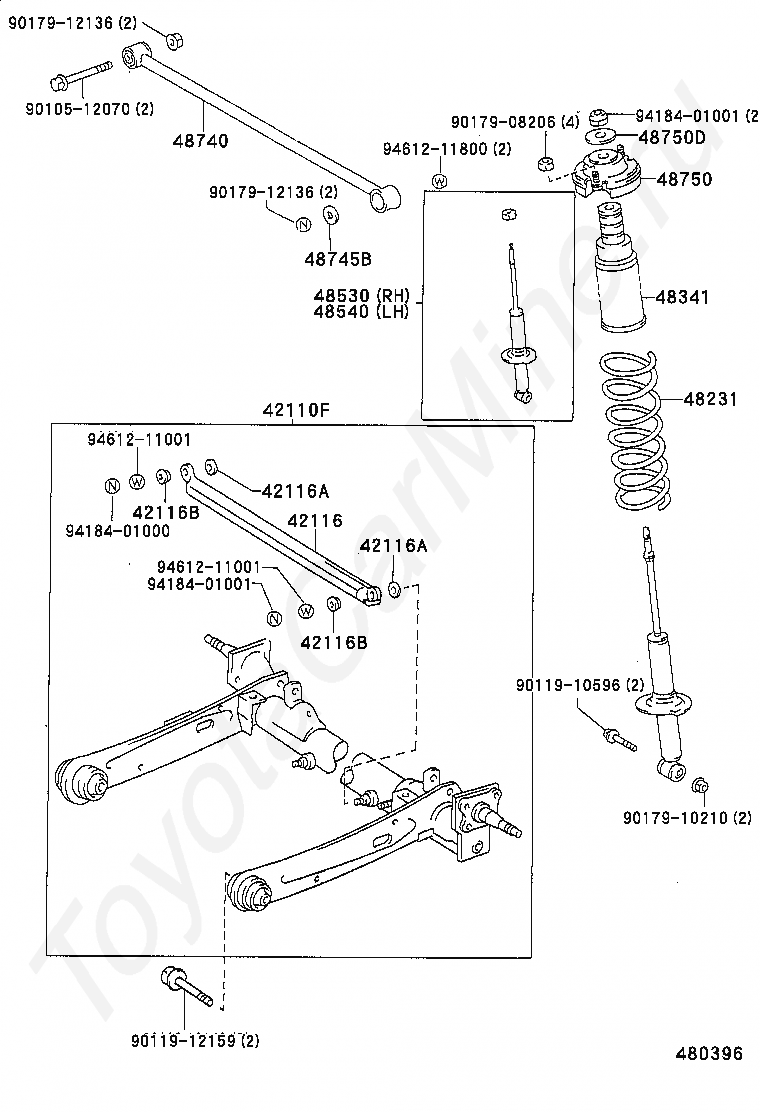 90179-12136 (2)
90105-12070 (2)
48740
90179-12136 (2)
48745B
94612-11800 (2)
90179-08206 (4)
94184-01001 (2
48750D
48750
48530 (RH)
48540 (LH)
48341
48231
42110F
94612-11001
42116A
42116B
94184-01000
42116
42116A
94612-11001
94184-01001
42116B
90119-10596 (2)
90179-10210 (2)
90119-12159 (2)
480396
ToyotaCarMine.ru