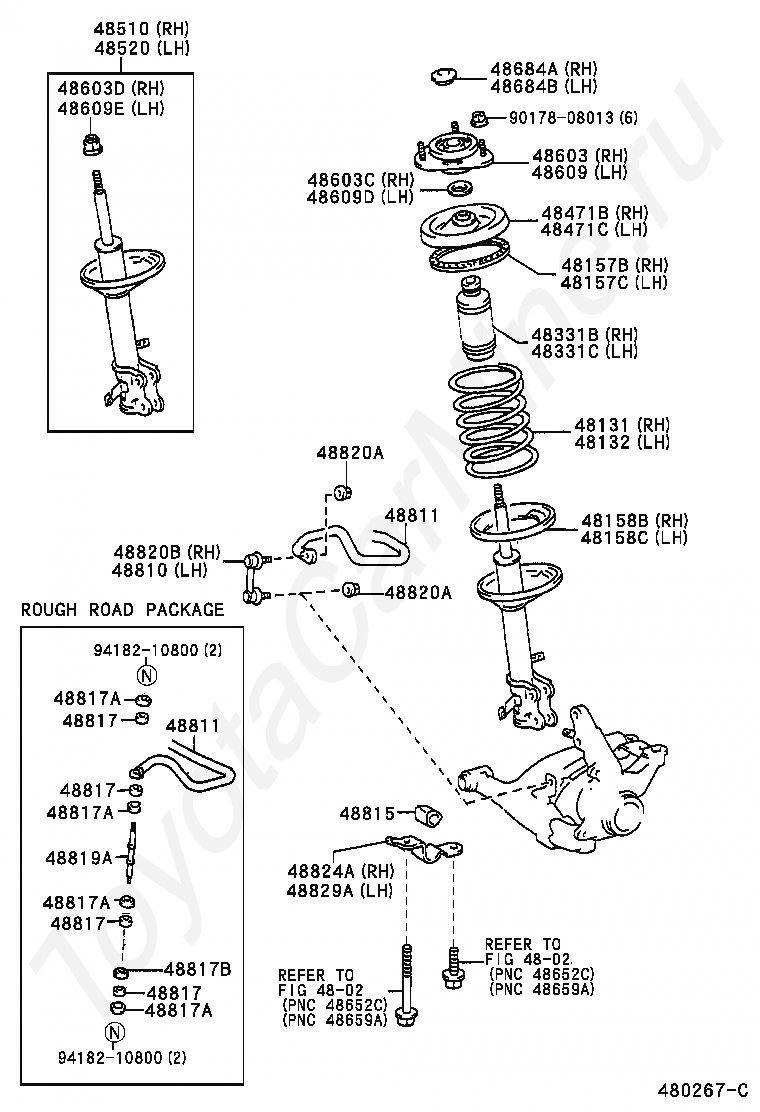 48510 (RH)
48520 (LH)
48603D (RH)
48609E (LH)
48684A (RH)
48684B (LH)
90178-08013 (6)
48603 (RH)
48609 (LH)
48603C (RH)
48609D (LH)
48471B (RH)
48471C (LH)
48157B (RH)
48157C (LH)
48331B (RH)
48331C (LH)
48131 (RH)
48132 (LH)
48820A
48811
48158B (RH)
48158C (LH)
48820B (RH)
48810 (LH)
48820A
ROUGH ROAD PACKAGE
94182-10800 (2)
N
48817A
48817
48811
48817
48817A
48819A
48817A
48817
48817B
48817
48817A
N
94182-10800 (2)
48815
48824A (RH)
48829A (LH)
REFER TO
FIG 48-02
(PNC 48652C)
(PNC 48659A)
REFER TO
FIG 48-02
(PNC 48652C)
(PNC 48659A)
ToyotaCarMine.ru
480267-C