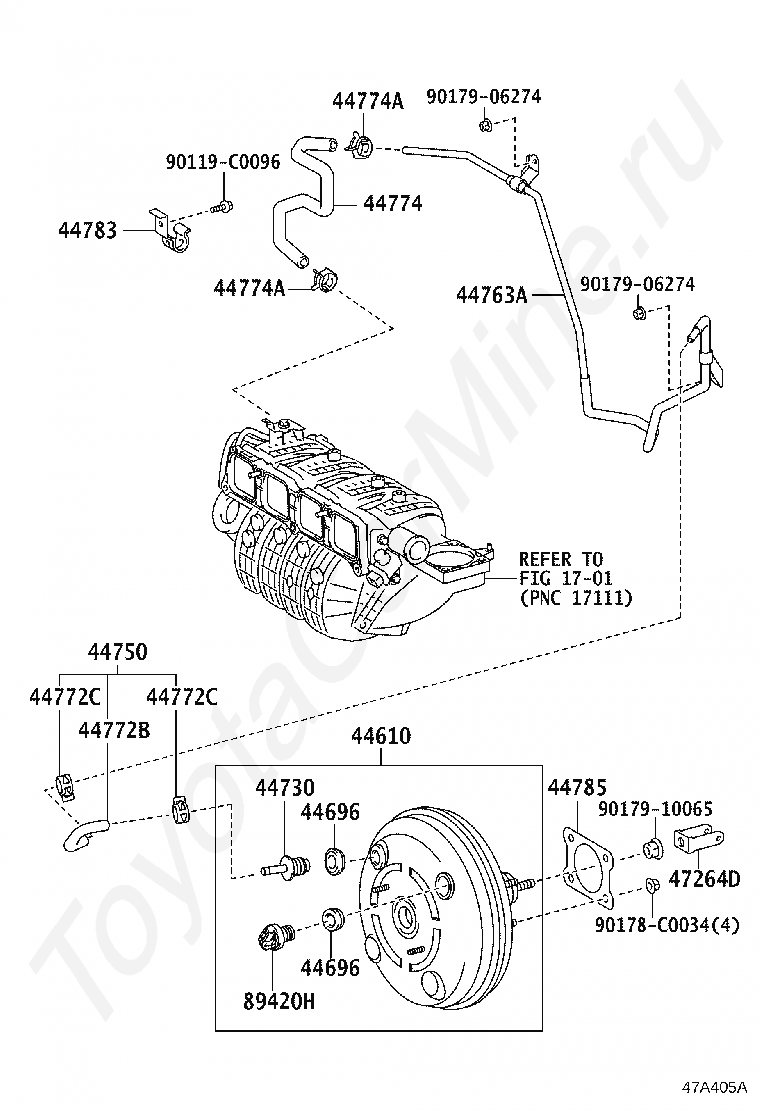 44774A
90179-06274
90119-C0096
44774
44783
44774A
44763A
90179-06274
REFER TO
FIG 17-01
(PNC 17111)
44750
44772C
44772C
44772B
44610
44730
44696
44785
90179-10065
47264D
90178-C0034(4)
44696
89420H
ToyotaCarMine.ru
47A405A