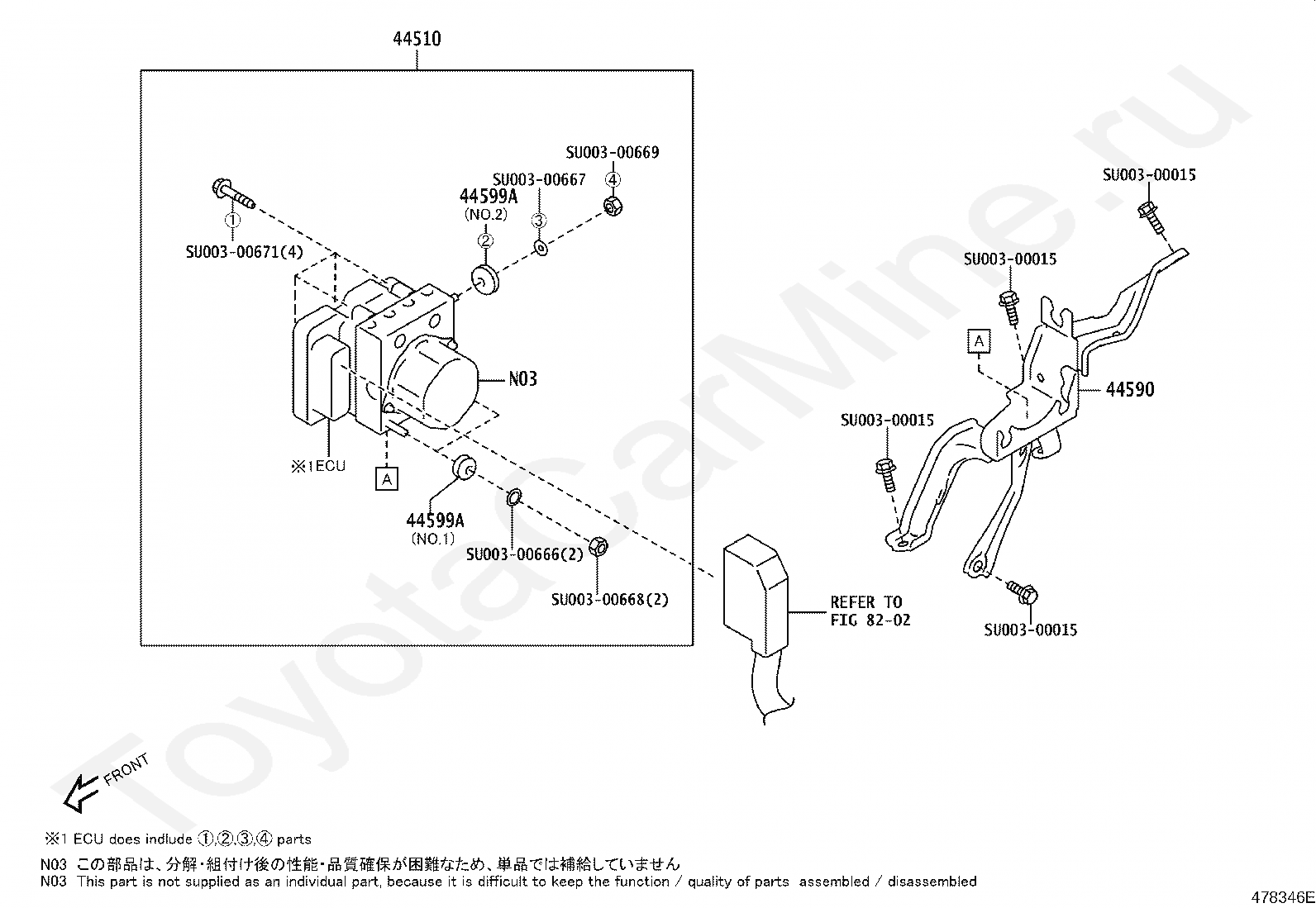 44510

SU003-00669
④
SU003-00667
44599A
(NO.2)
③
②
①
SU003-00671(4)

N03

※1ECU
A

44599A
(NO.1)
SU003-00666(2)
SU003-00668(2)

REFER TO
FIG 82-02

SU003-00015
SU003-00015
A
44590
SU003-00015
SU003-00015

ToyotaCarMine.ru

FRONT

※1 ECU does indlude ①,②,③,④ parts
N03 この部品は、分解・組付け後の性能・品質確保が困難なため、単品では補給していません
N03 This part is not supplied as an individual part, because it is difficult to keep the function / quality of parts assembled / disassembled

478346E