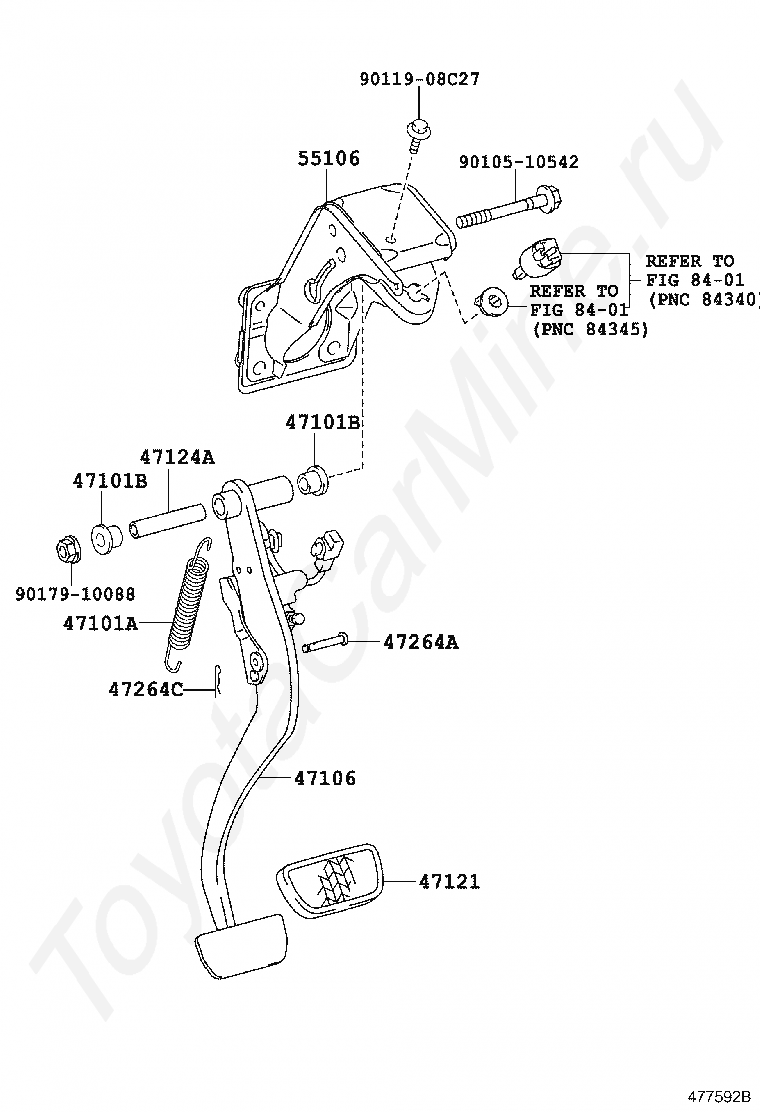 90119-08C27

55106

90105-10542

REFER TO
FIG 84-01
(PNC 84340)

REFER TO
FIG 84-01
(PNC 84345)

47101B

47124A

47101B

90179-10088

47101A

47264A

47264C

47106

47121

ToyotaCarMine.ru

477592B