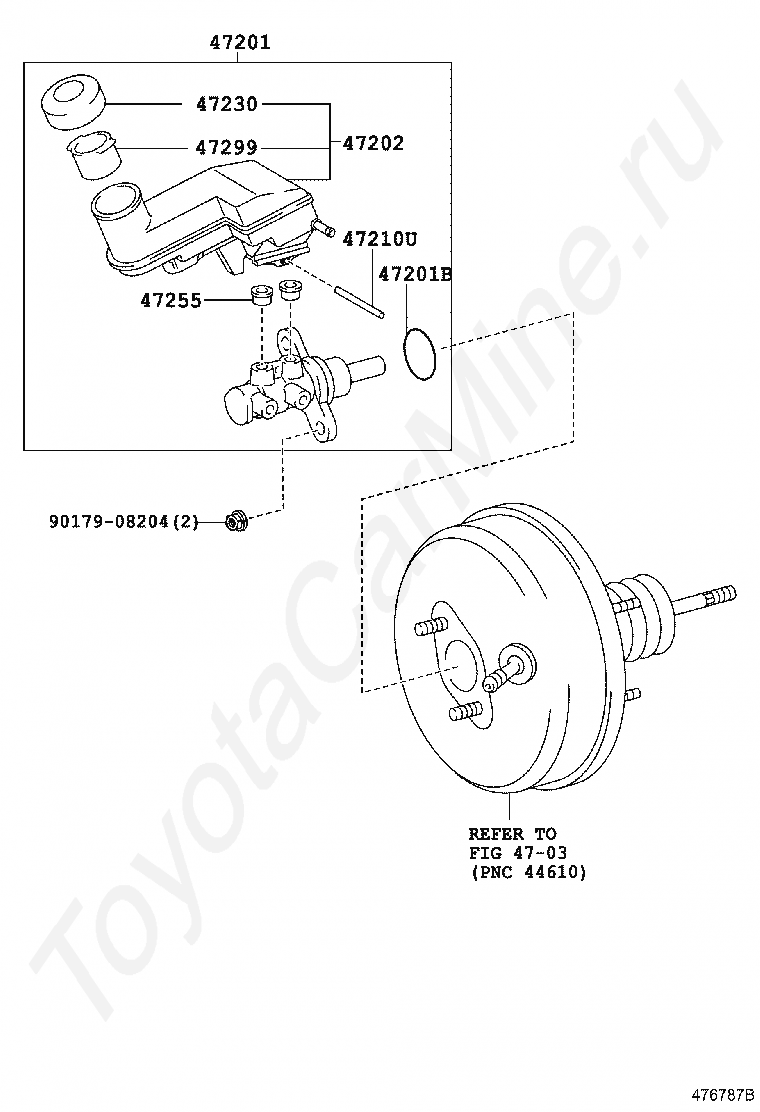 47201

47230

47299

47202

47210U

47201B

47255

90179-08204(2)

REFER TO
FIG 47-03
(PNC 44610)

ToyotaCarMine.ru

476787B