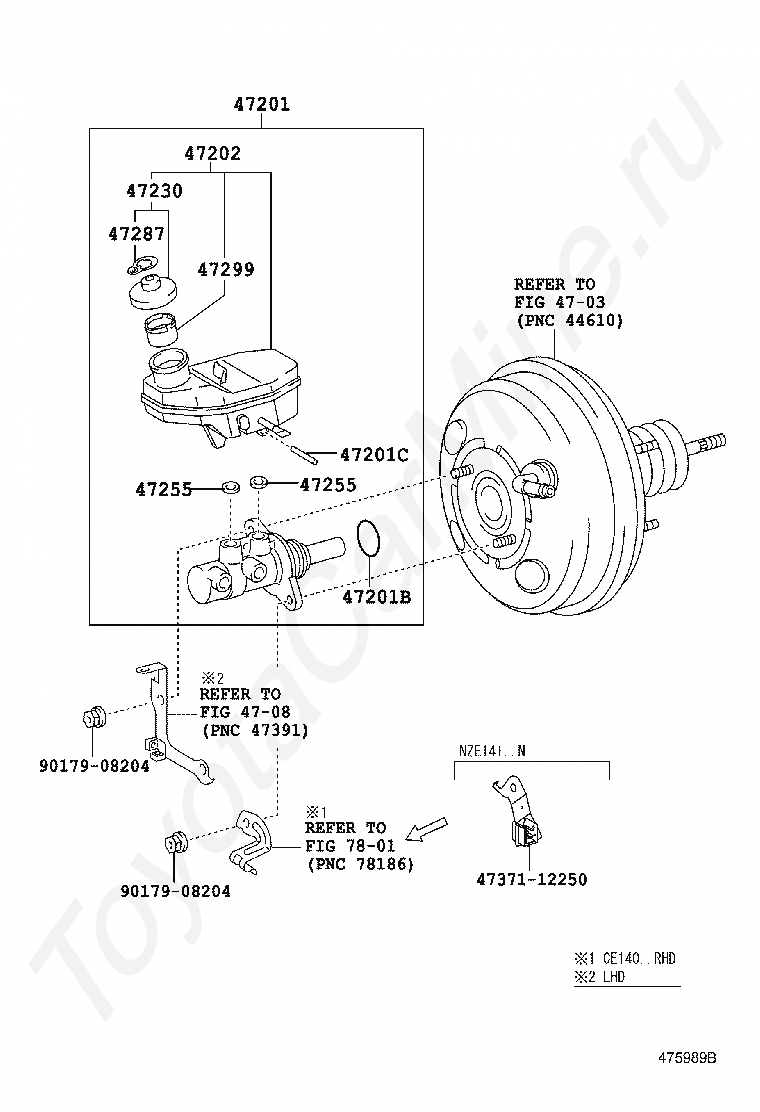 47201

47202

47230

47287

47299

REFER TO
FIG 47-03
(PNC 44610)

47201C

47255

47255

47201B

※2
REFER TO
FIG 47-08
(PNC 47391)

90179-08204

NZE141..N

※1
REFER TO
FIG 78-01
(PNC 78186)

90179-08204

47371-12250

※1 CE140..RHD
※2 LHD

475989B

ToyotaCarMine.ru