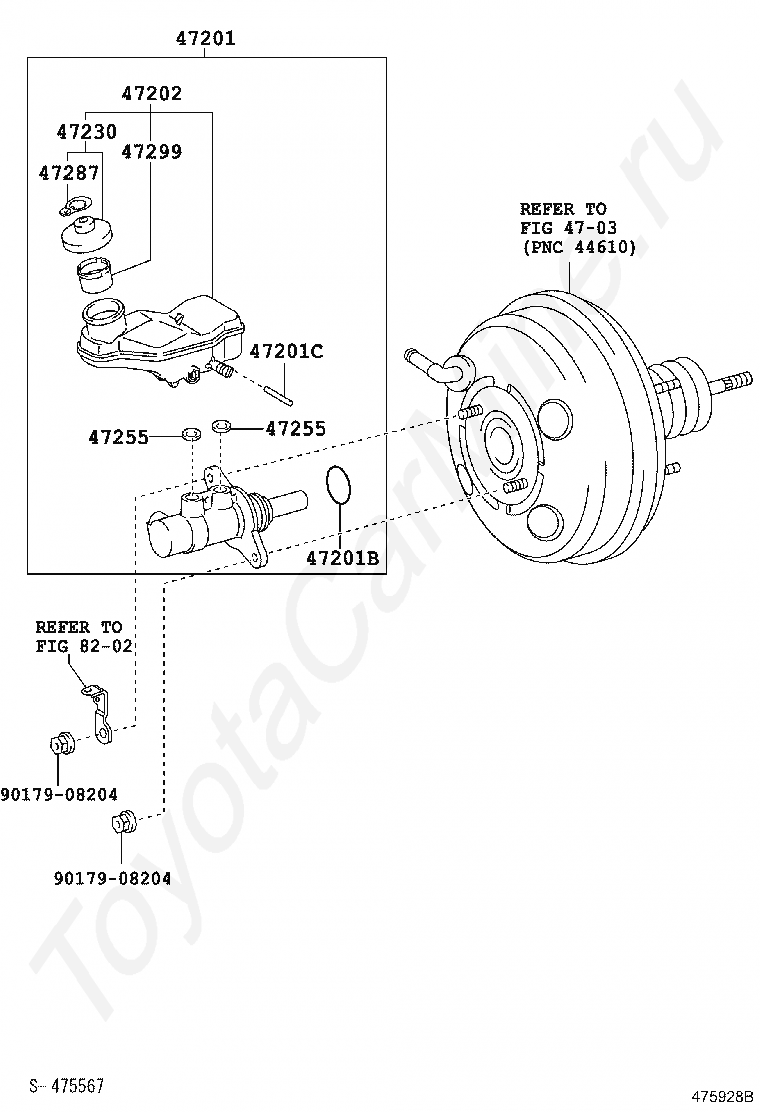 47201

47202

47230

47299

47287

REFER TO FIG 47-03 (PNC 44610)

47201C

47255

47255

47201B

REFER TO FIG 82-02

90179-08204

90179-08204

ToyotaCarInfo.ru

S-475567

475928B