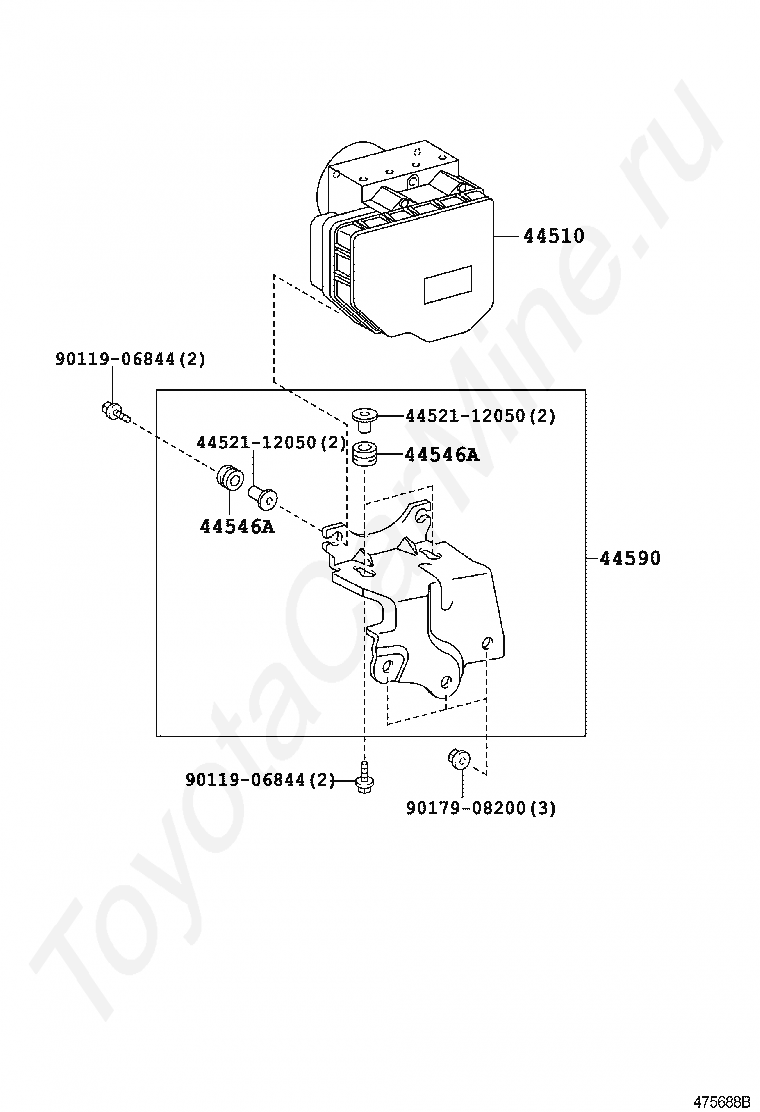 44510

90119-06844(2)

44521-12050(2)

44521-12050(2)

44546A

44546A

44590

90119-06844(2)

90179-08200(3)

ToyotaCarMine.ru

475688B