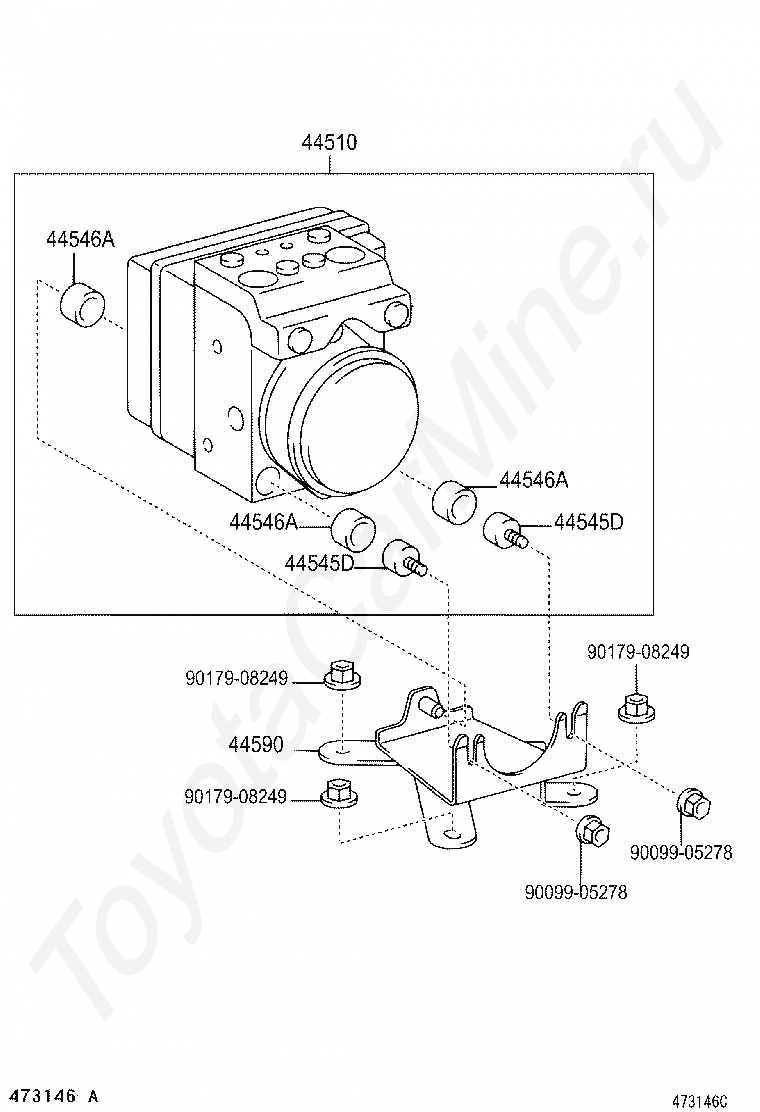 44510

44546A

44546A

44546A

44545D

44545D

90179-08249

90179-08249

44590

90179-08249

90099-05278

90099-05278

ToyotaCarMine.ru

473146 A

473146C