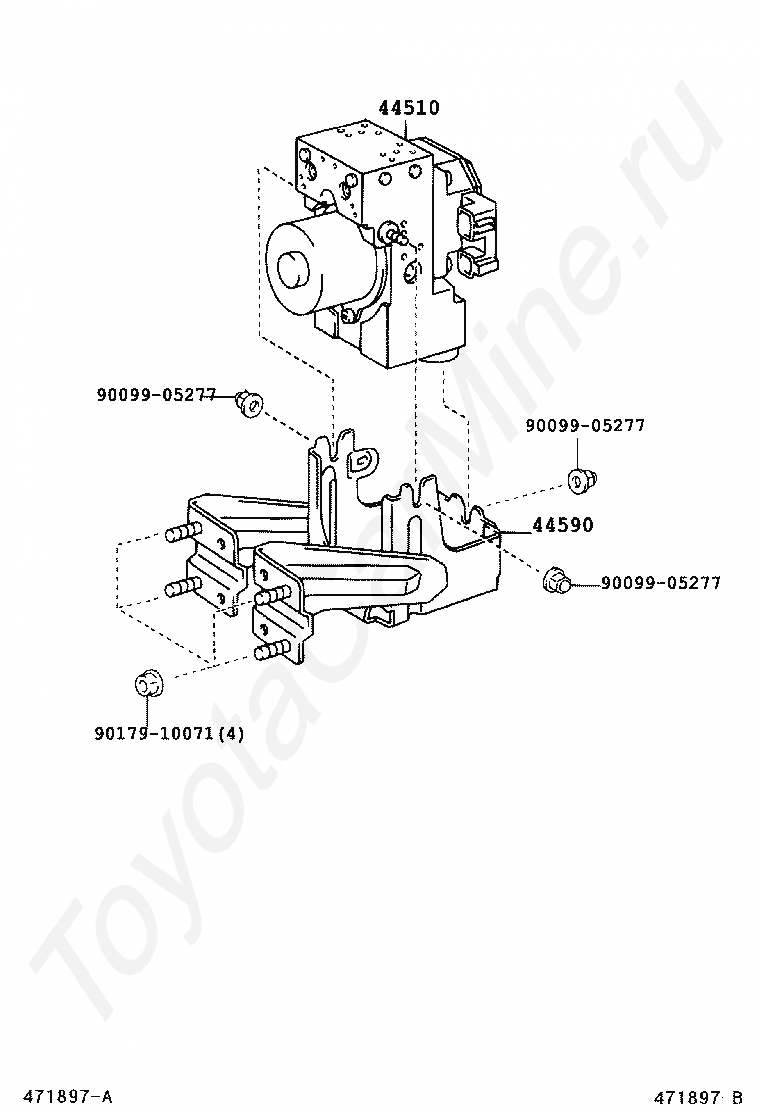 44510

90099-05277

90099-05277

44590

90099-05277

90179-10071(4)

ToyotaMine.ru

471897-A

471897 B