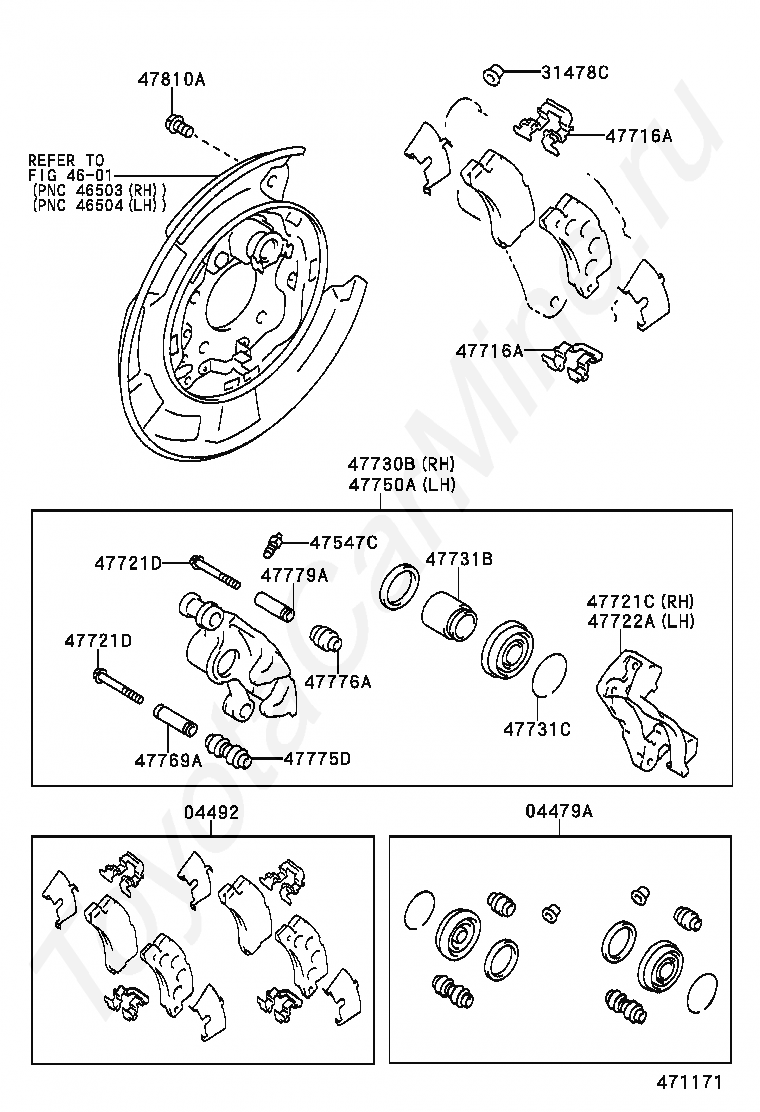 47810A

REFER TO FIG 46-01 (PNC 46503 (RH)) (PNC 46504 (LH))

31478C

47716A

47716A

47730B (RH)
47750A (LH)

47547C

47721D

47779A

47731B

47721C (RH)
47722A (LH)

47721D

47776A

47731C

47769A

47775D

04492

04479A

471171

ToyotaCarMine.ru