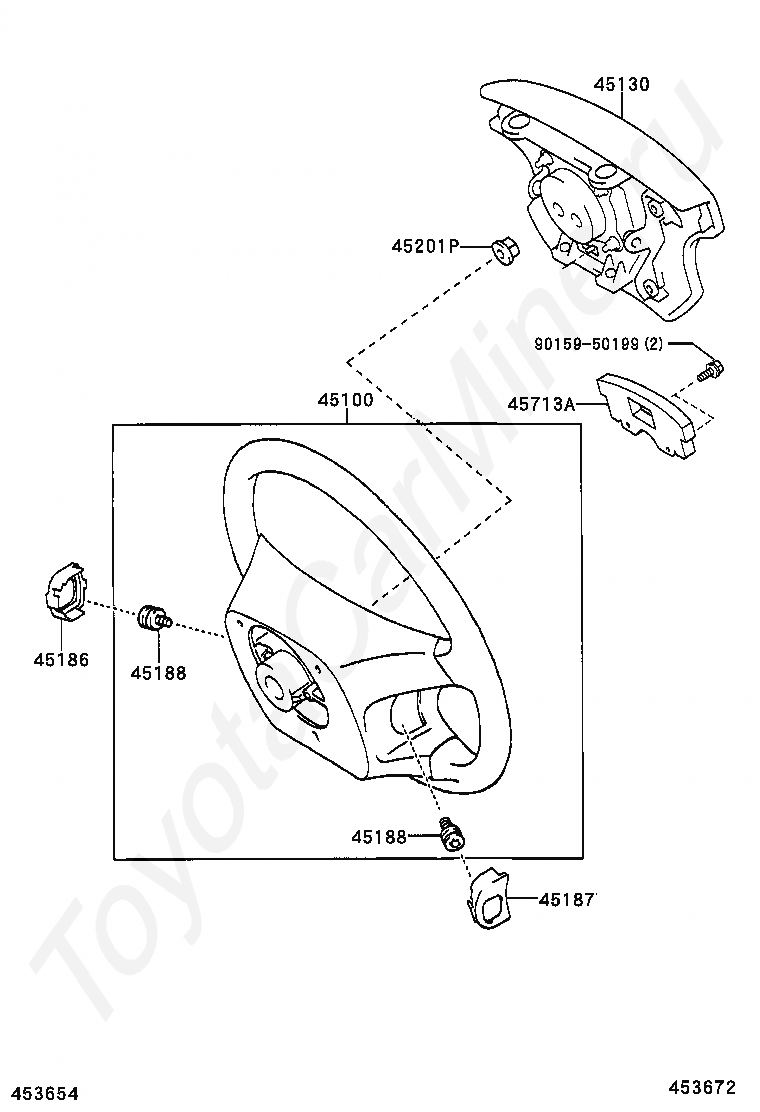 45130

45201P

90159-50199 (2)

45713A

45100

45186

45188

45188

45187

ToyotaCarMine.ru

453654

453672