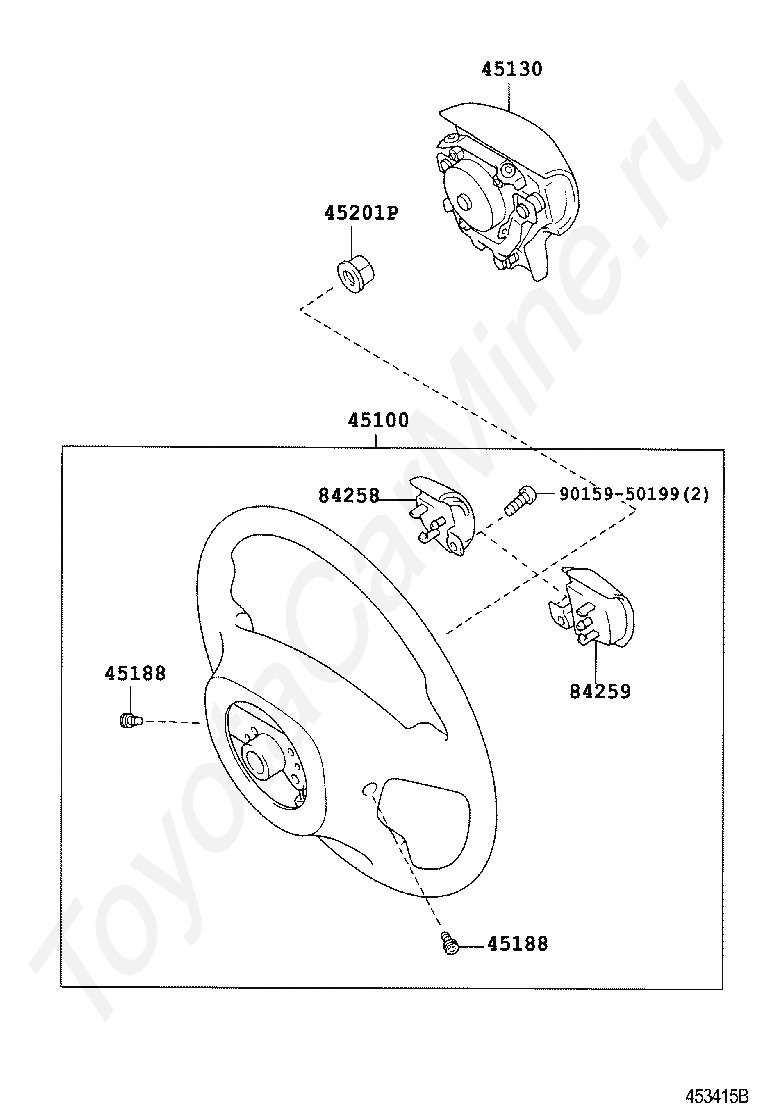 45130

45201P

45100

84258

90159-50199(2)

84259

45188

45188

ToyotaCarMine.ru

453415B