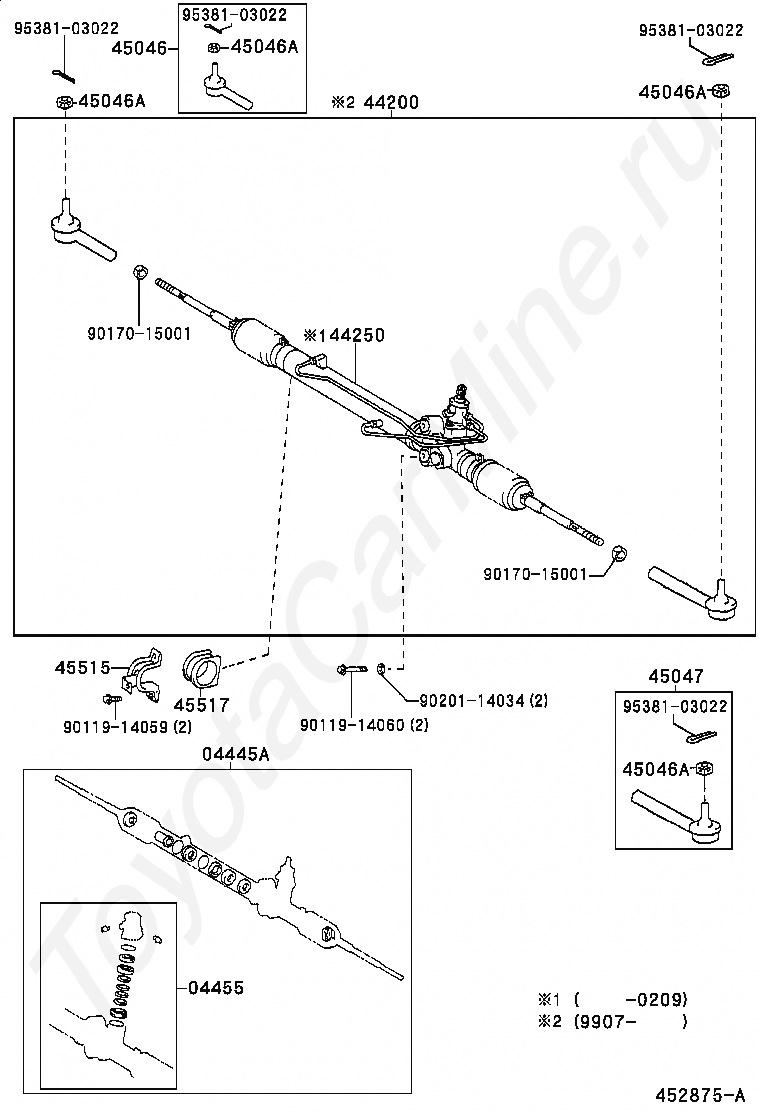 95381-03022
45046
95381-03022
45046A
95381-03022
45046A
45046A
※2 44200
90170-15001
※144250
90170-15001
45515
45517
90119-14059 (2)
90119-14060 (2)
90201-14034 (2)
45047
95381-03022
45046A
04445A
04455
※1 (　　-0209)
※2 (9907-　　)
452875-A
ToyotaCarline.ru