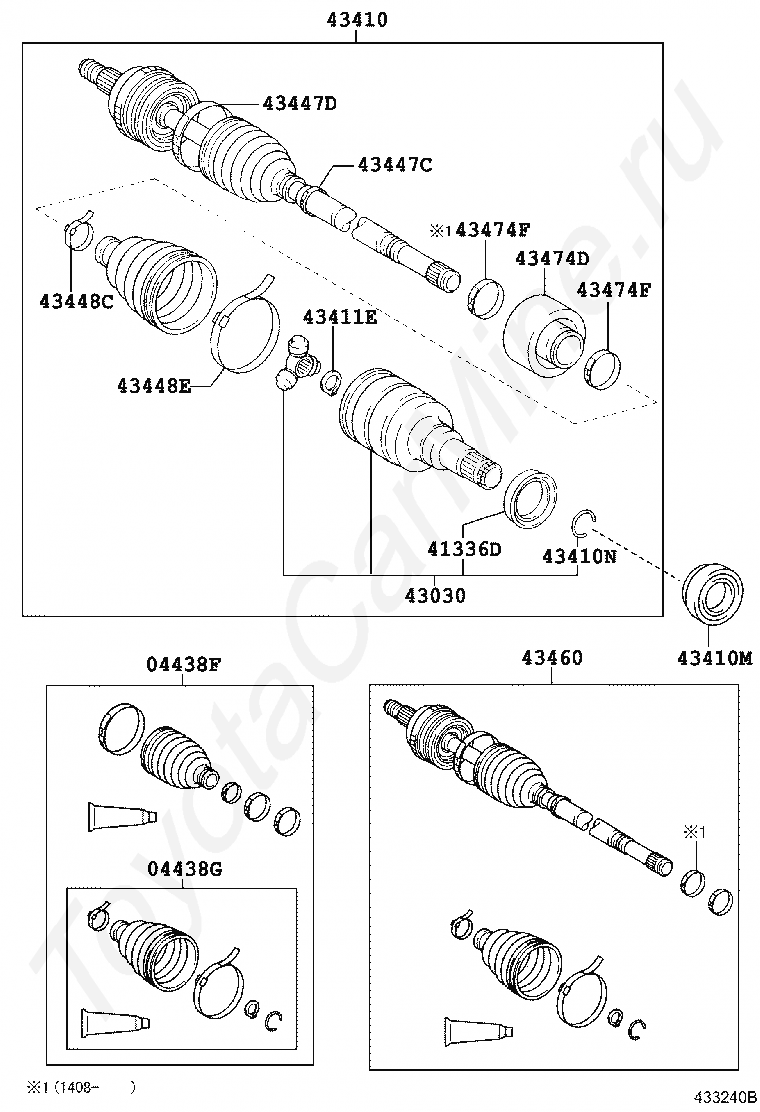 43410
43447D
43447C
※1 43474F
43474D
43474F
43448C
43411E
43448E
41336D
43410N
43030
43410M
04438F
04438G
43460
※1
※1 (1408-　　)
433240B
ToyotaCarMine.ru