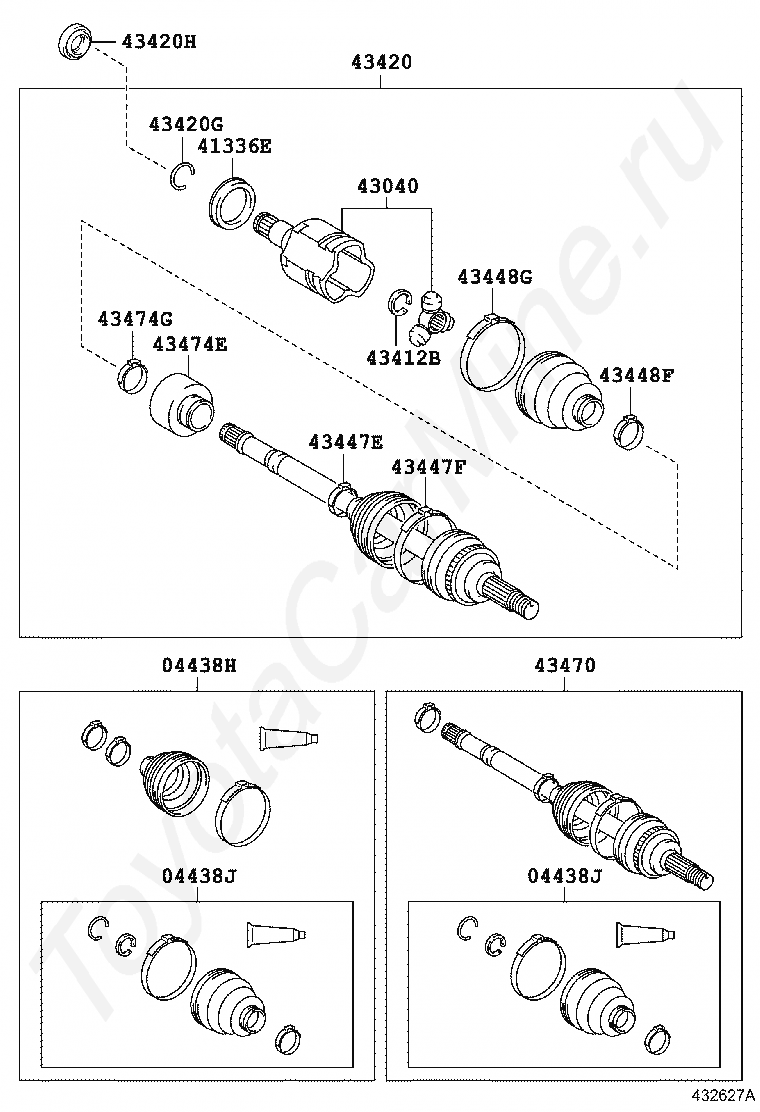 43420H
43420
43420G
41336E
43040
43448G
43474G
43474E
43412B
43448F
43447E
43447F
04438H
43470
04438J
04438J
ToyotaCarMine.ru
432627A