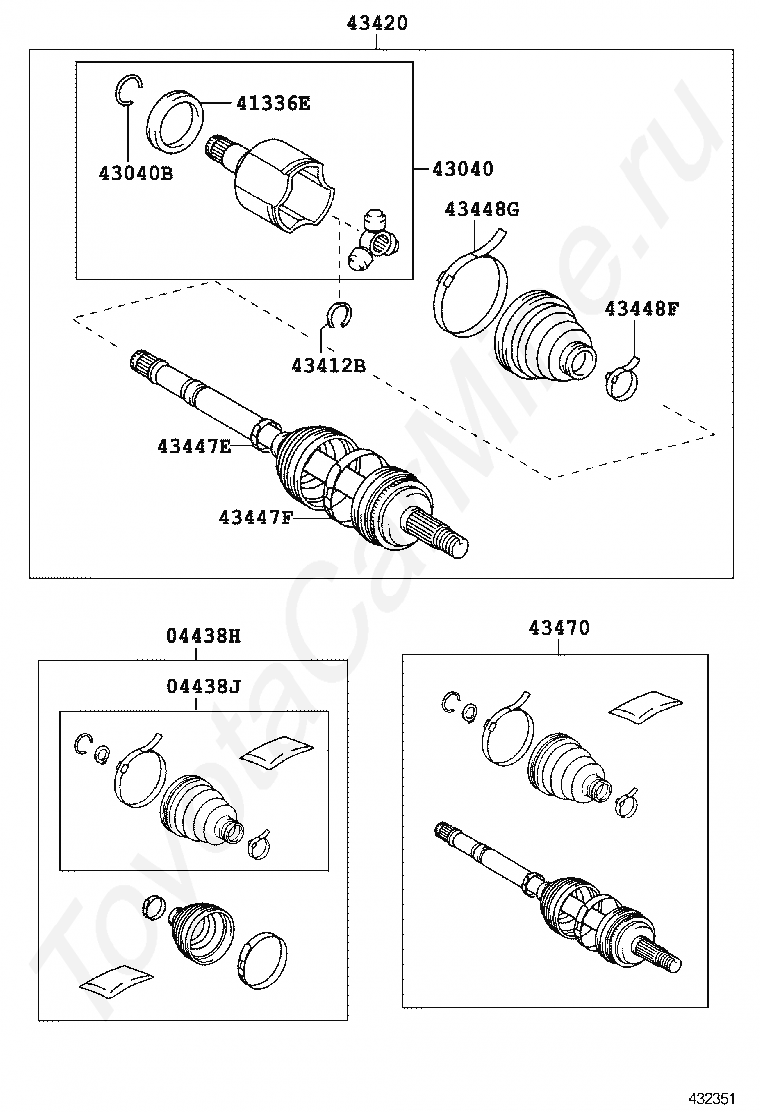 43420
41336E
43040B
43040
43448G
43448F
43412B
43447E
43447F
04438H
04438J
43470
ToyotaCarMine.ru
432351