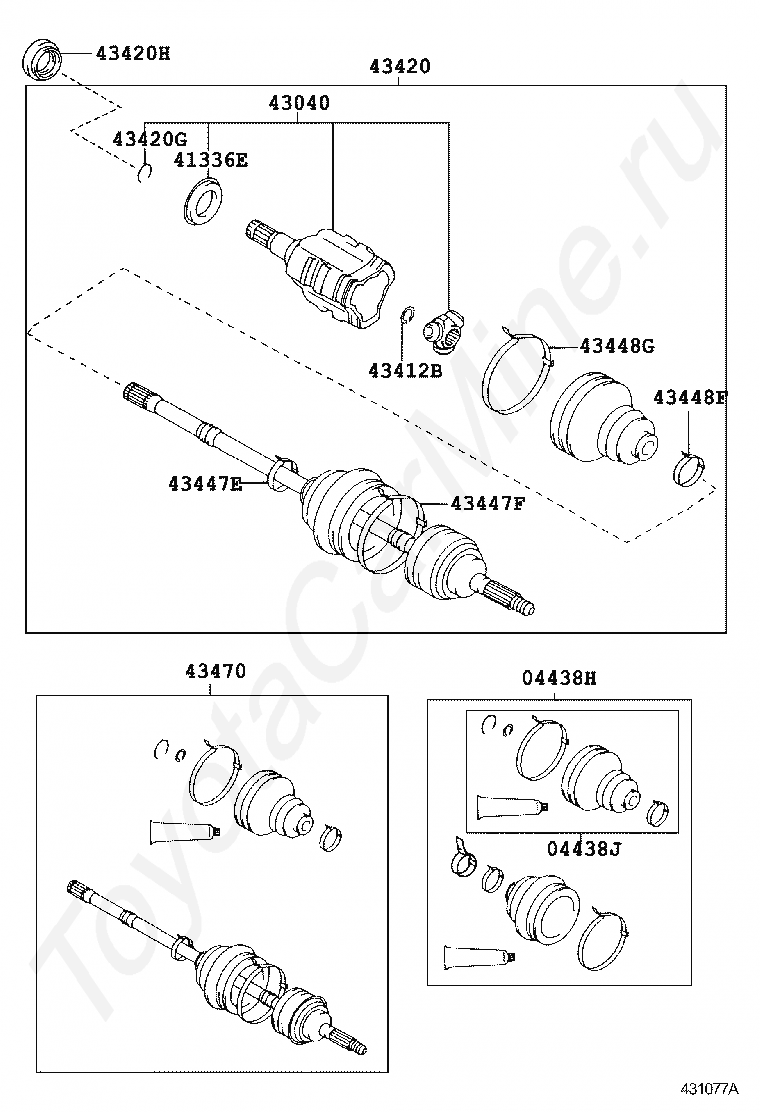 43420H

43420

43040

43420G

41336E

43412B

43448G

43448F

43447E

43447F

43470

04438H

04438J

ToyotaCarMine.ru

431077A