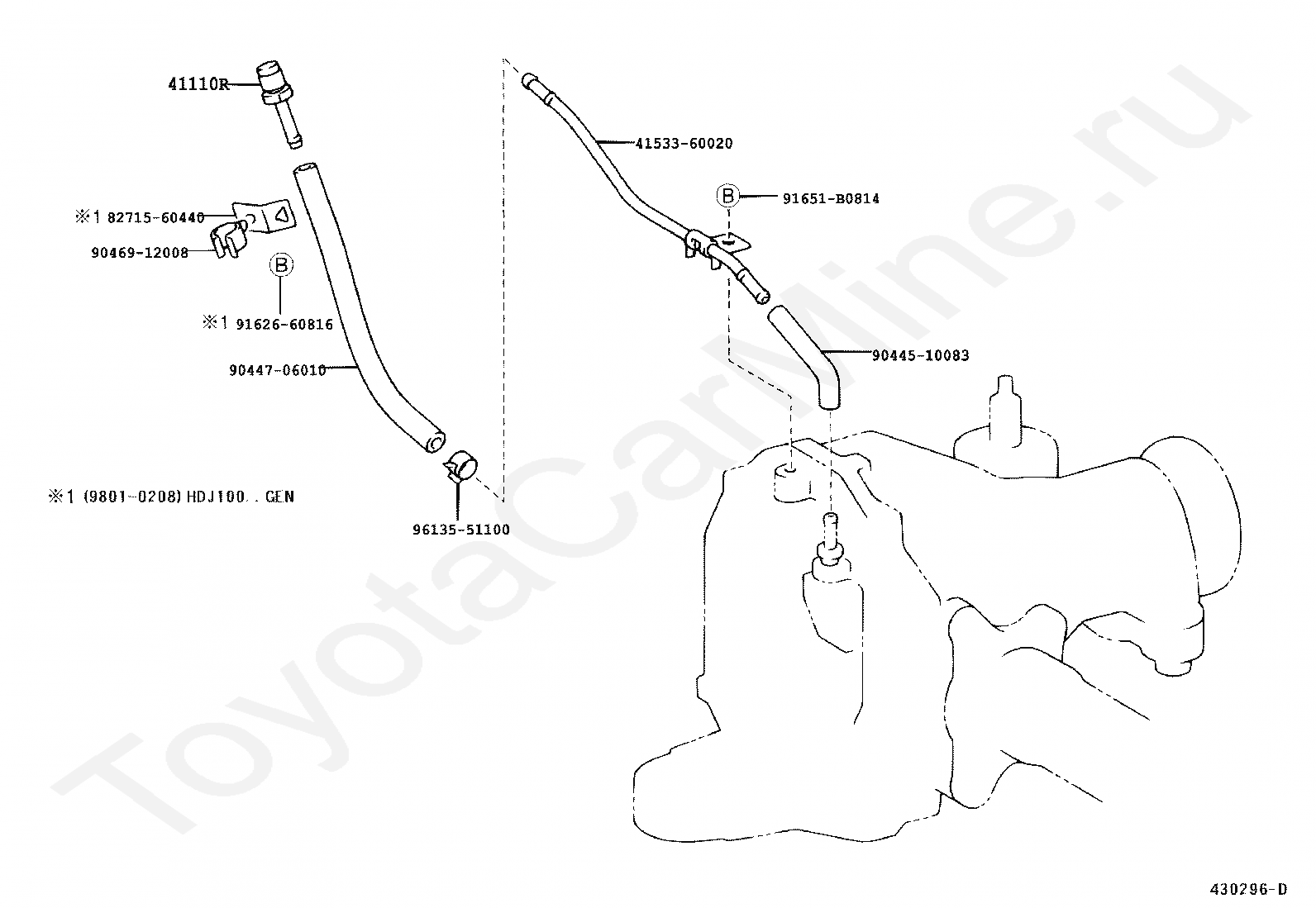 41110R

※1 82715-60440

90469-12008

B

※1 91626-60816

90447-06010

※1 (9801-0208) HDJ100..GEN

96135-51100

41533-60020

B 91651-B0814

90445-10083

ToyotaCarMine.ru

430296-D