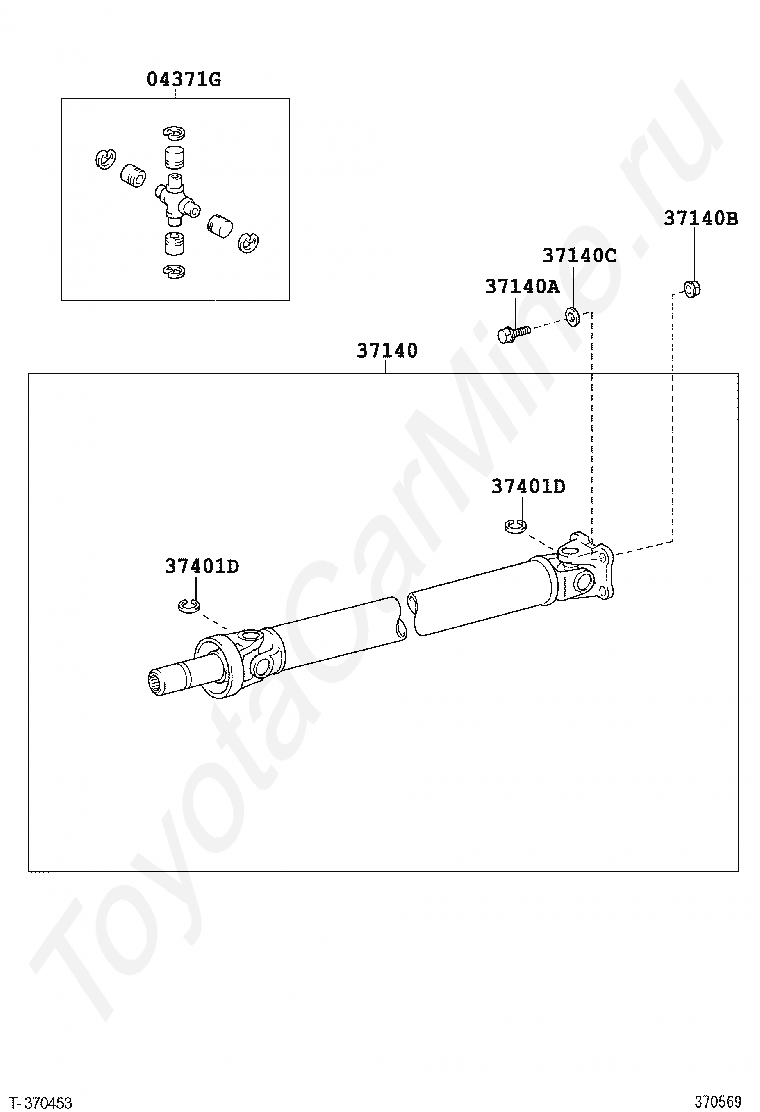 04371G

37140B

37140C

37140A

37140

37401D

37401D

ToyotaCarMine.ru

T-370453

370569