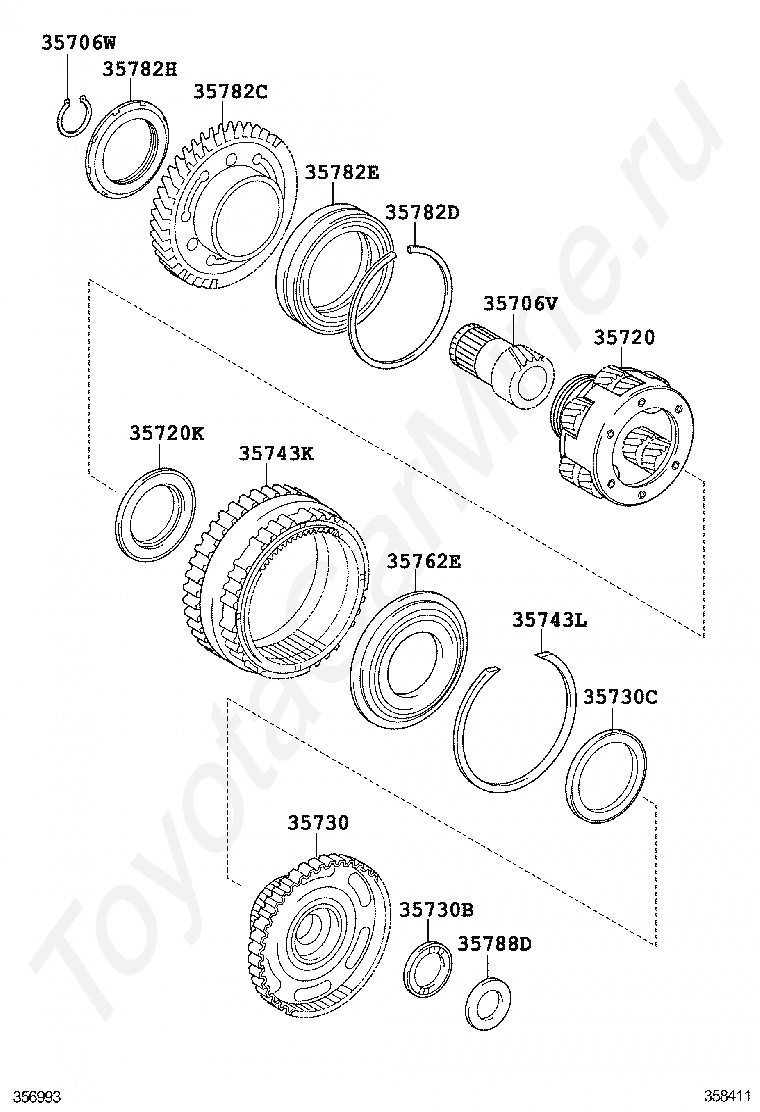 35706W
35782H
35782C
35782E
35782D
35706V
35720
35720K
35743K
35762E
35743L
35730C
35730
35730B
35788D
ToyotaCarMine.ru
356993
358411