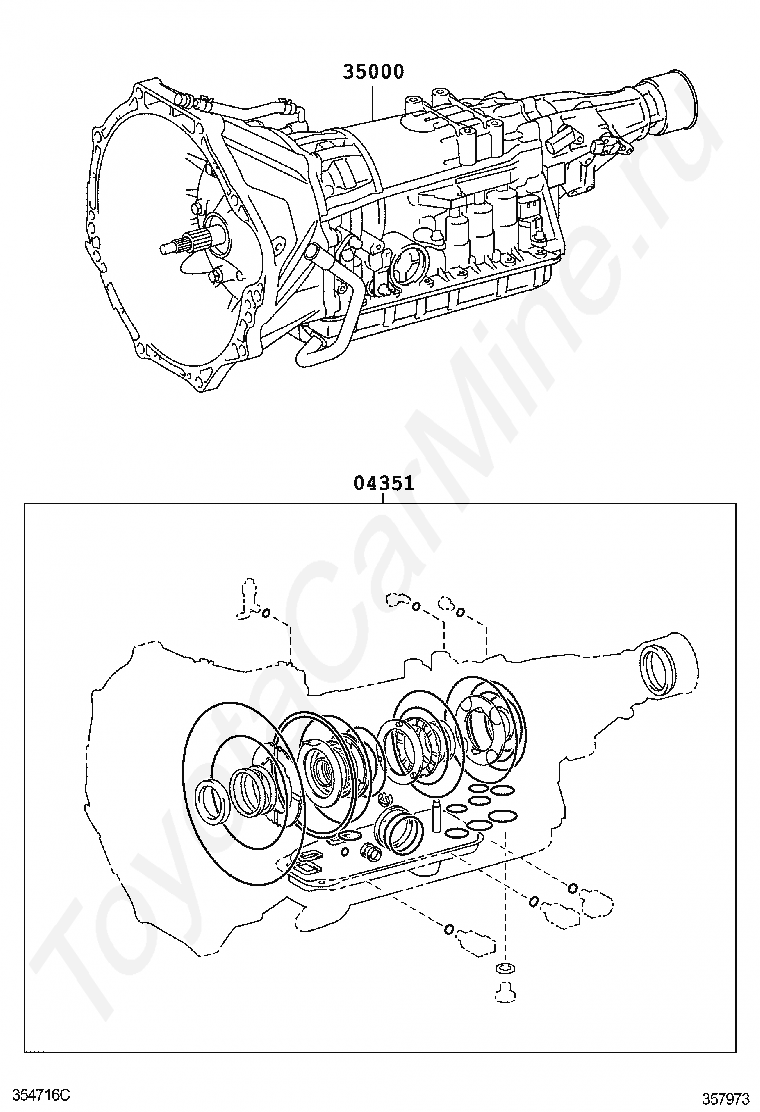 35000

04351

ToyotaCarMine.ru

354716C

357973