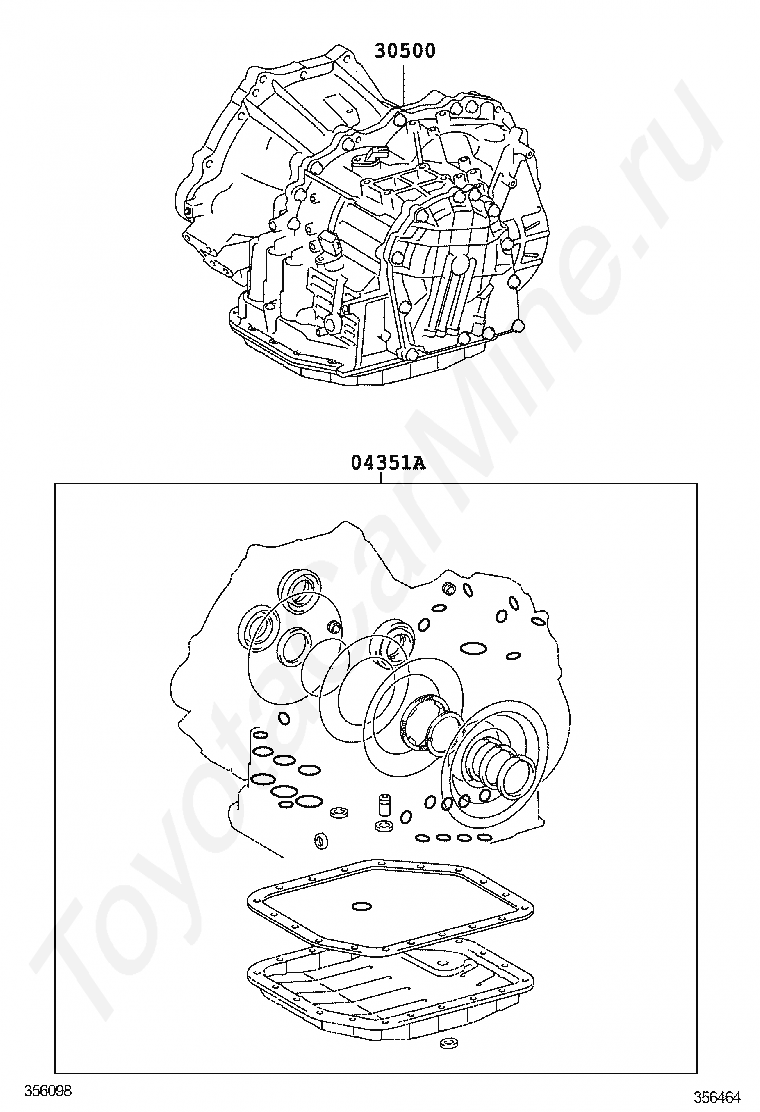 30500

04351A

ToyotaCarMine.ru

356098

356464