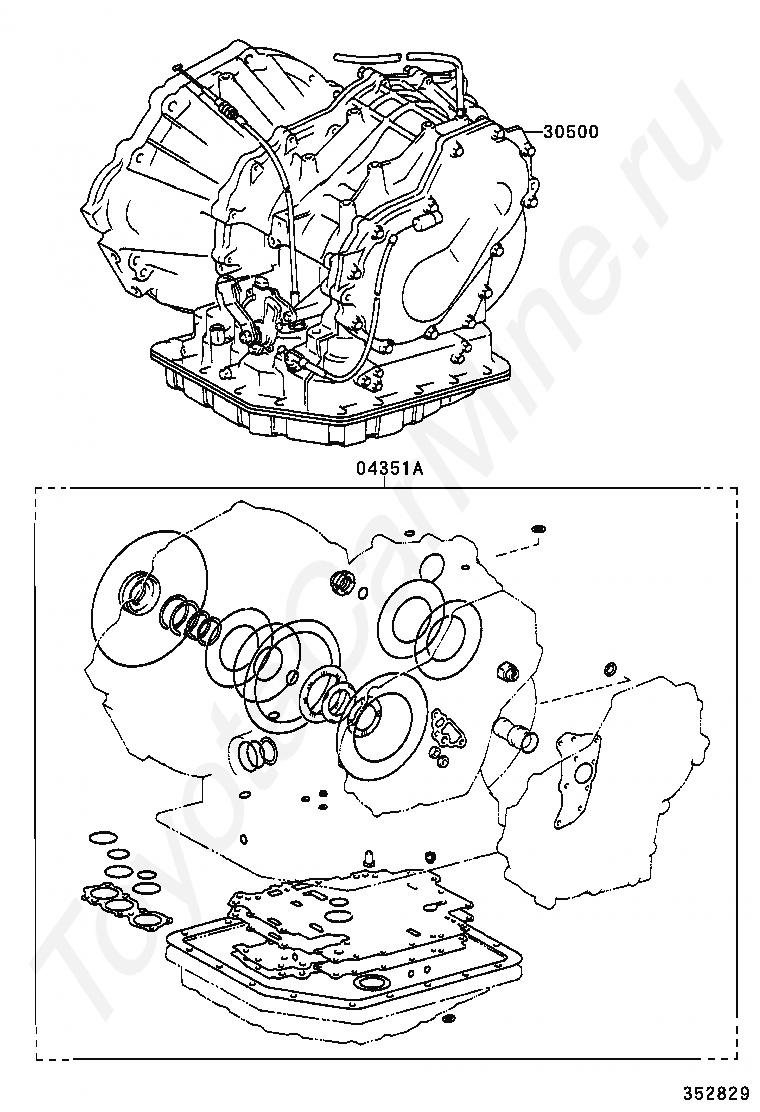 30500

04351A

ToyotaCarMine.ru

352829