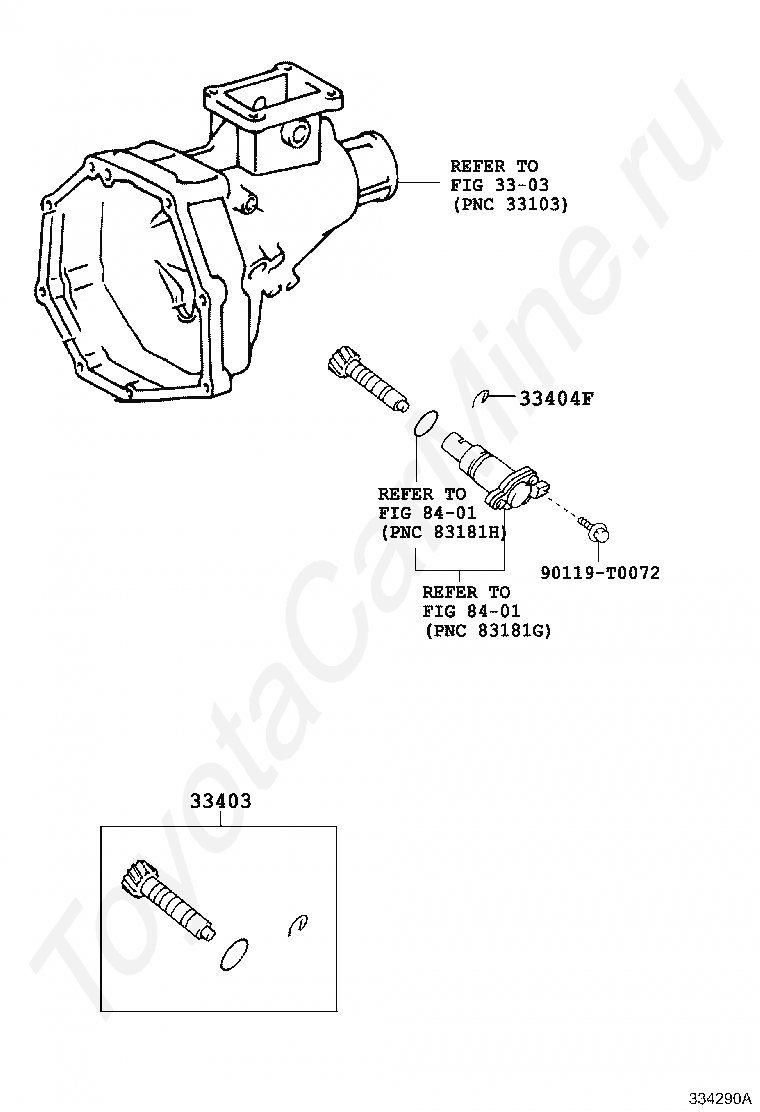 REFER TO
FIG 33-03
(PNC 33103)

33404F

REFER TO
FIG 84-01
(PNC 83181H)

90119-T0072

REFER TO
FIG 84-01
(PNC 83181G)

33403

ToyotaCarMine.ru

334290A