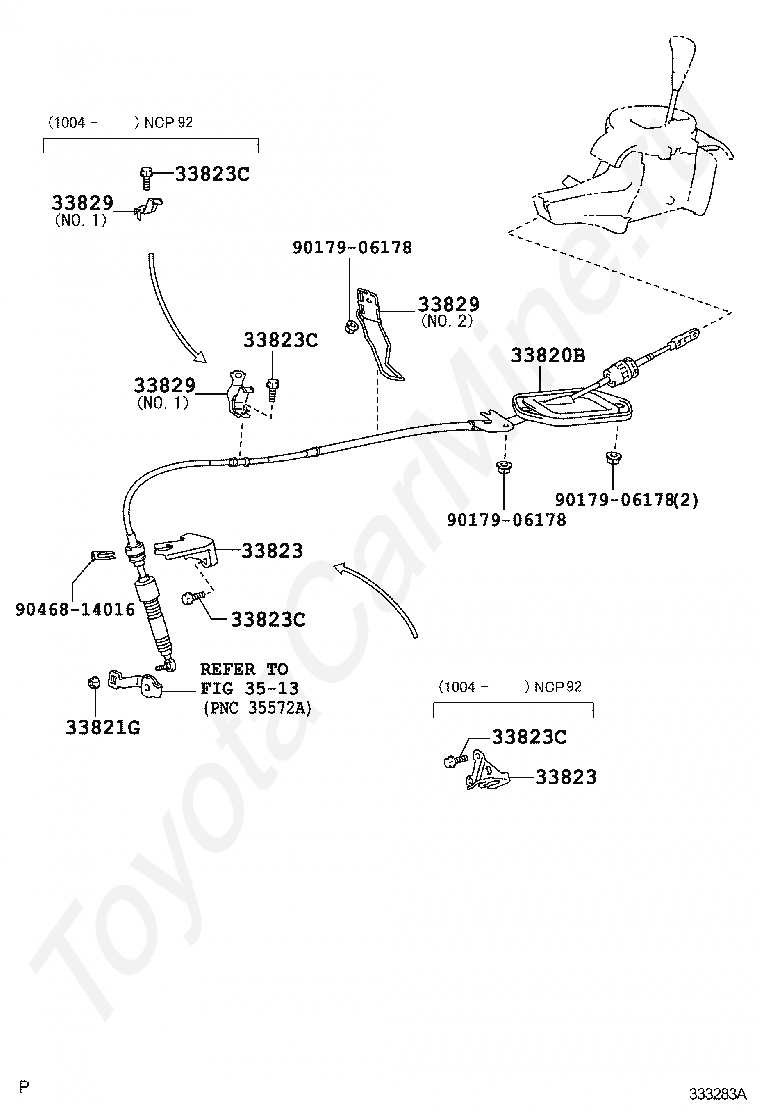 (1004 -        ) NCP 92

33823C
33829
(NO. 1)

90179-06178
33829
(NO. 2)

33823C
33829
(NO. 1)

33820B

90179-06178
90179-06178(2)

33823
90468-14016
33823C

REFER TO
FIG 35-13
(PNC 35572A)
33821G

(1004 -        ) NCP 92
33823C
33823

ToyotaCarMine.ru

P
333283A