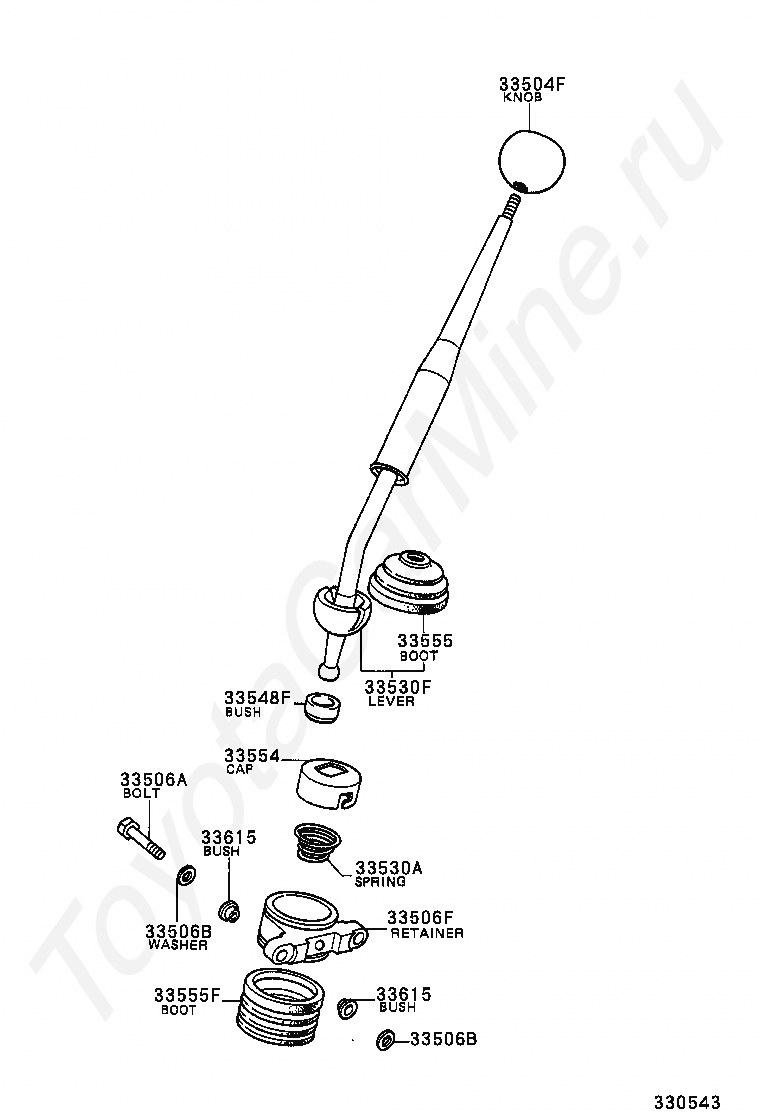 33504F
KNOB

33555
BOOT

33530F
LEVER

33548F
BUSH

33554
CAP

33506A
BOLT

33615
BUSH

33530A
SPRING

33506B
WASHER

33506F
RETAINER

33555F
BOOT

33615
BUSH

33506B

330543

ToyotaCarMine.ru