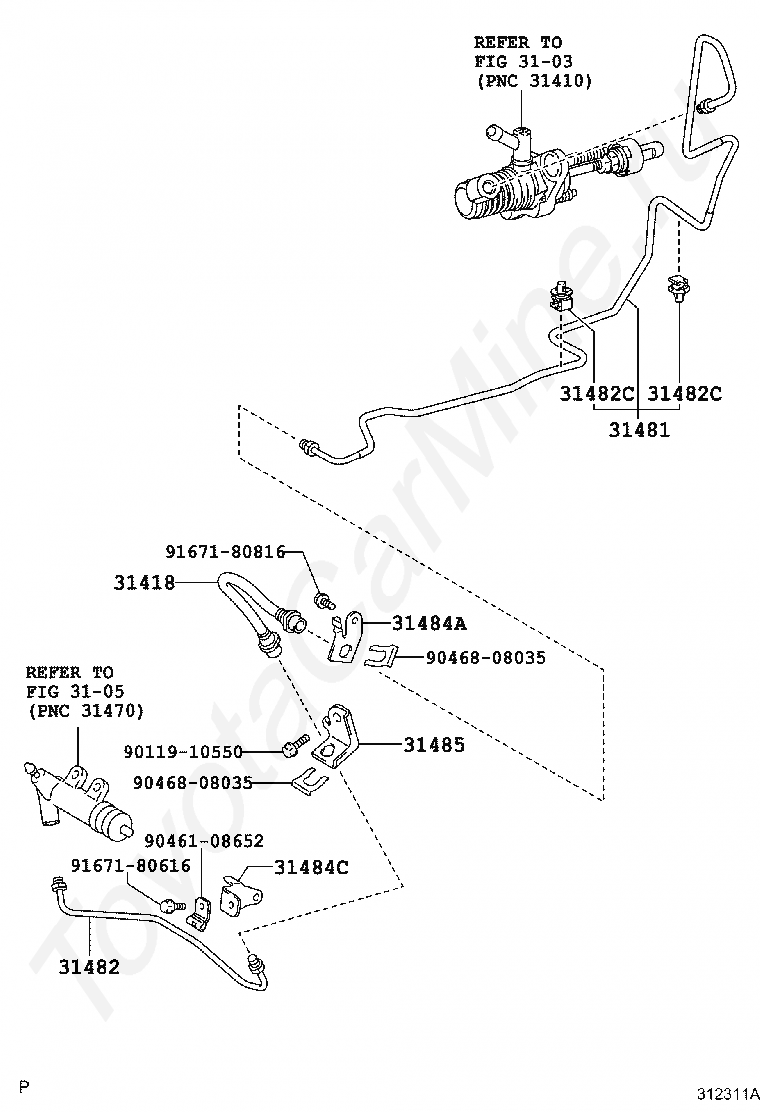 REFER TO
FIG 31-03
(PNC 31410)

31482C 31482C
31481

91671-80816
31418
31484A
90468-08035

REFER TO
FIG 31-05
(PNC 31470)

90119-10550
31485
90468-08035

90461-08652
91671-80616
31484C

31482

ToyotaCarMine.ru

P

312311A