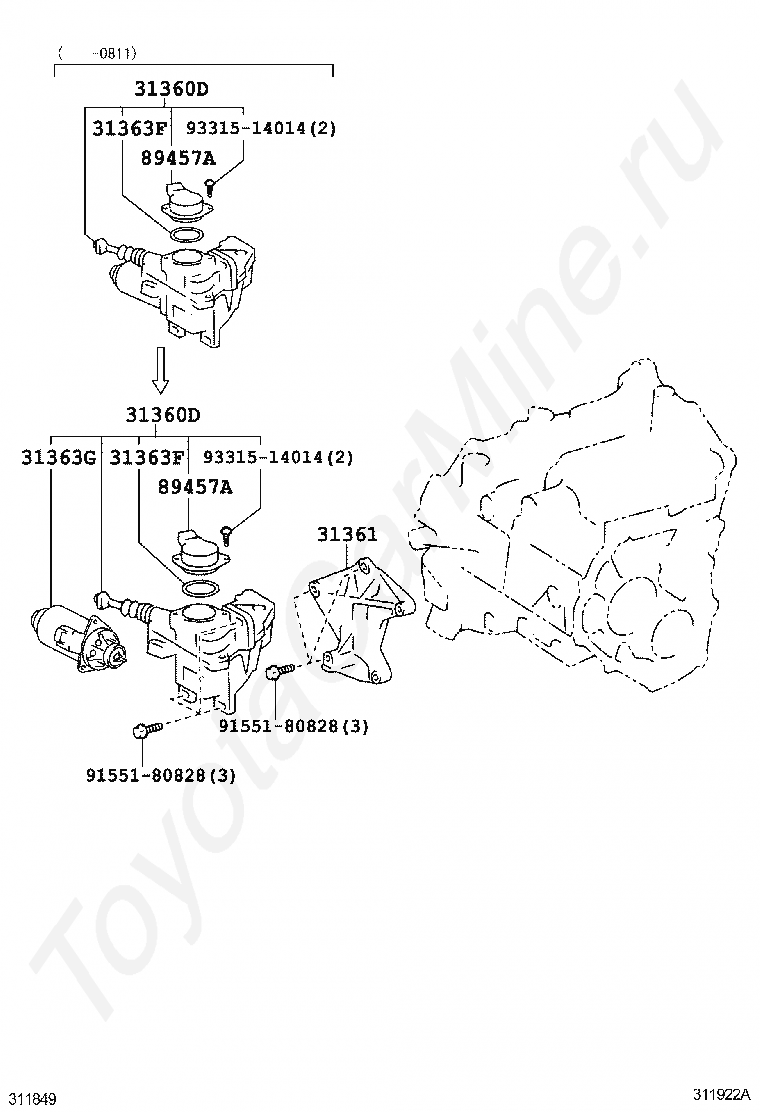 (　　-0811)

31360D

31363F

93315-14014(2)

89457A

31360D

31363G

31363F

93315-14014(2)

89457A

31361

91551-80828(3)

91551-80828(3)

ToyotaCarMine.ru

311849

311922A